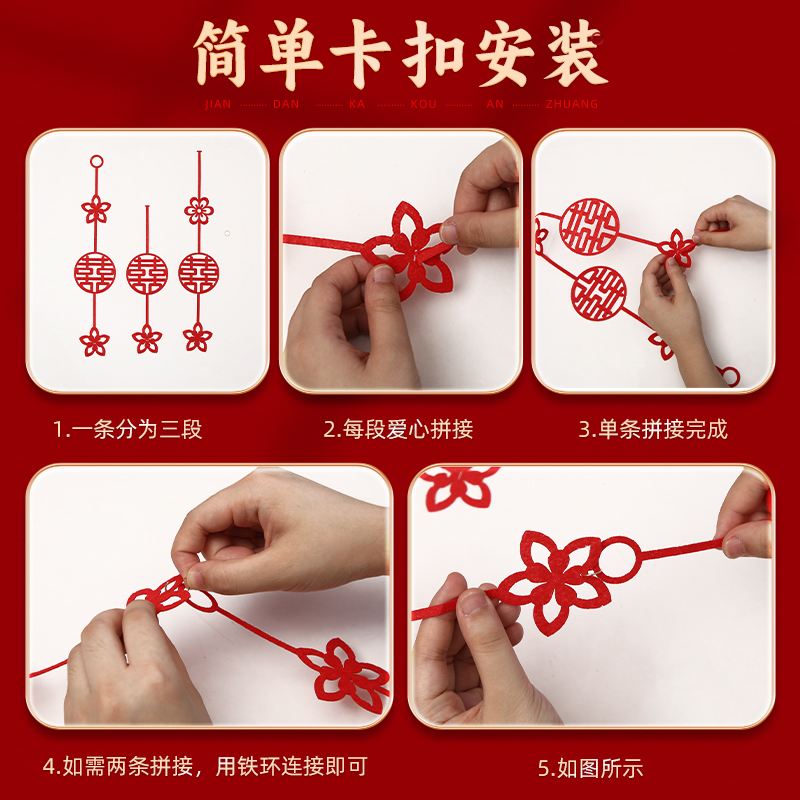 简单卡扣安装

JIAN DAN KA KOU AN ZHUANG

1.一条分为三段

2.每段爱心拼接

3.单条拼接完成

4.如需两条拼接，用铁环连接即可

5.如图所示