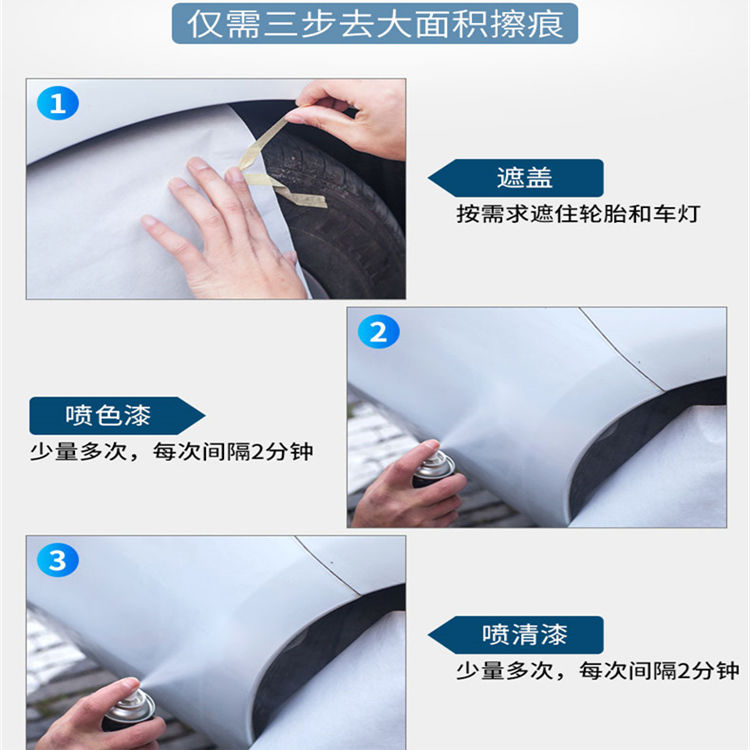 仅需三步去大面积擦痕

1

遮盖
按需求遮住轮胎和车灯

2

喷色漆
少量多次，每次间隔2分钟

3

喷清漆
少量多次，每次间隔2分钟