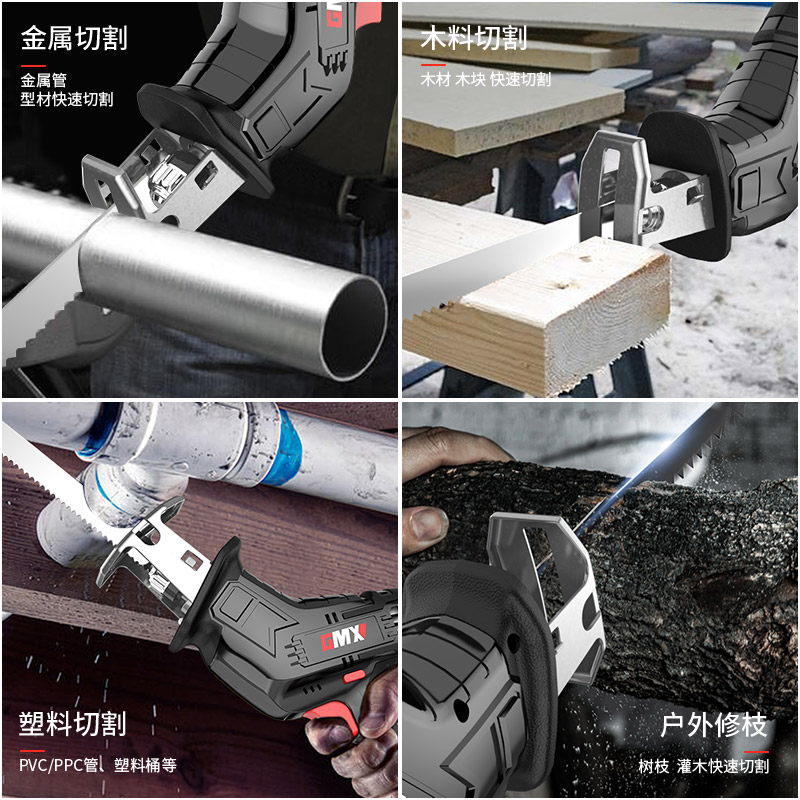 金属切割

金属管
型材快速切割

木料切割

木材 木块 快速切割

GMX

塑料切割

PVC/PPC管、塑料桶等

户外修枝

树枝 灌木快速切割