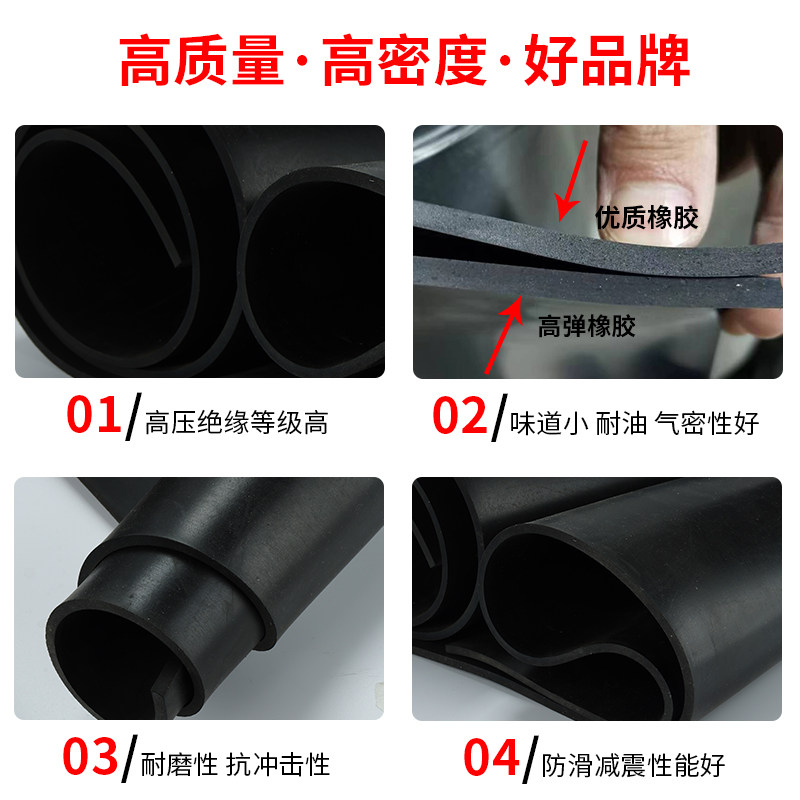 高质量·高密度·好品牌

优质橡胶

高弹橡胶

01/高压绝缘等级高

02/味道小 耐油 气密性好

03/耐磨性 抗冲击性

04/防滑减震性能好