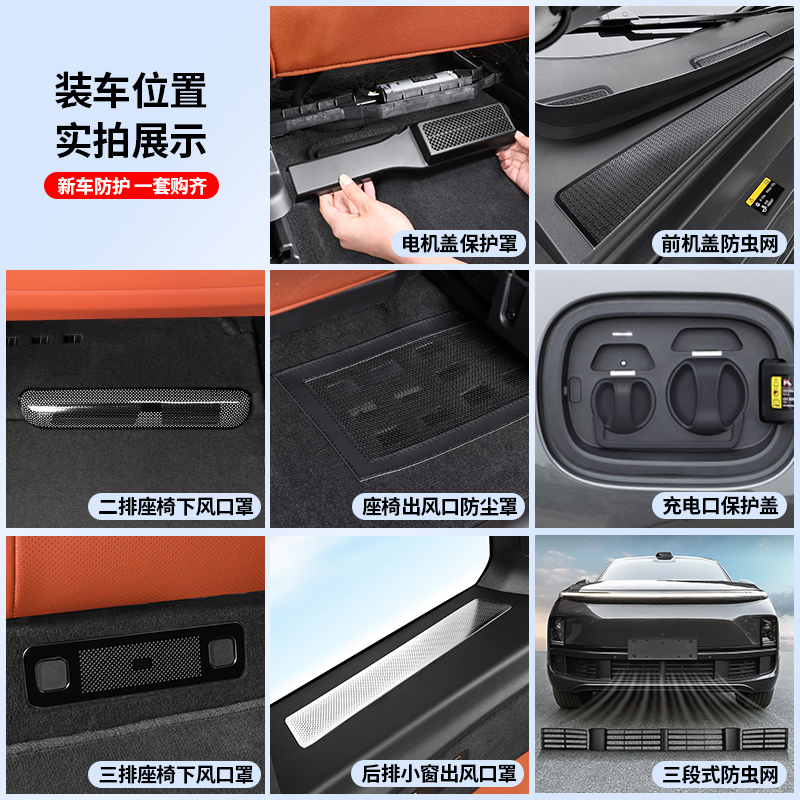 装车位置
实拍展示
新车防护 一套购齐

电机盖保护罩

前机盖防虫网

二排座椅下风口罩

座椅出风口防尘罩

充电口保护盖

三排座椅下风口罩

后排小窗出风口罩

三段式防虫网