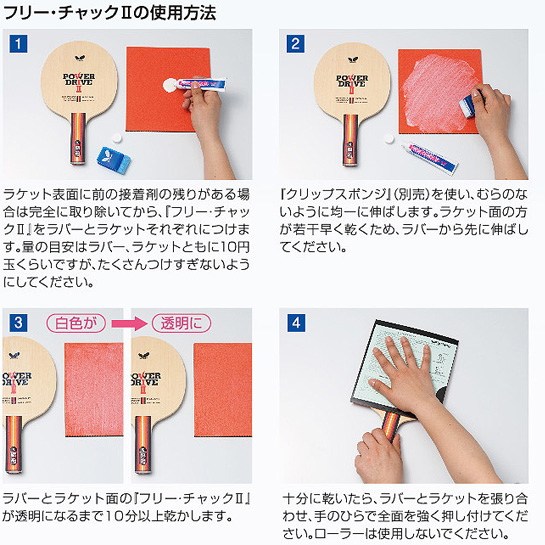 フリー・チャックⅡの使用方法

1

POWER DRIVE II

ラケット表面に前の接着剤の残りがある場合は完全に取り除いてから、『フリー・チャックⅡ』をラバーとラケットそれぞれにつけます。量の目安はラバー、ラケットともに10円玉くらいですが、たくさんつけすぎないようにしてください。

2

POWER DRIVE II

『クリップスポンジ』（別売）を使い、むらのないように均一に伸ばします。ラケット面の方が若干早く乾くため、ラバーから先に伸ばしてください。

3

白色が

透明に

POWER DRIVE II

POWER DRIVE II

ラバーとラケット面の『フリー・チャックⅡ』が透明になるまで10分以上乾かします。

4

十分に乾いたら、ラバーとラケットを張り合わせ、手のひらで全面を強く押し付けてください。ローラーは使用しないでください。