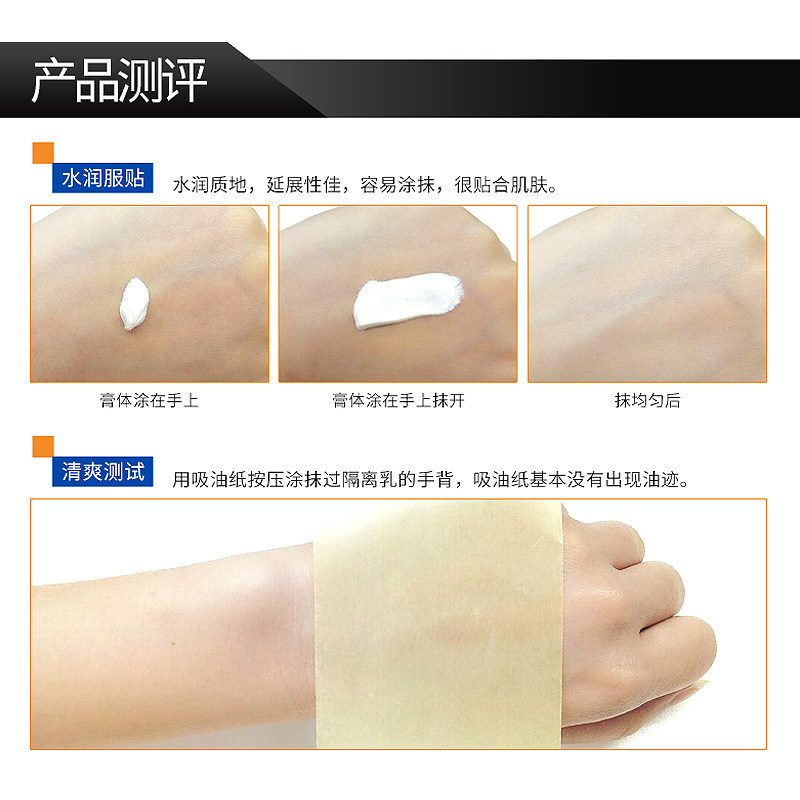 产品测评

水润服贴 水润质地，延展性佳，容易涂抹，很贴合肌肤。

膏体涂在手上

膏体涂在手上抹开

抹均匀后

清爽测试 用吸油纸按压涂抹过隔离乳的手背，吸油纸基本没有出现油迹。