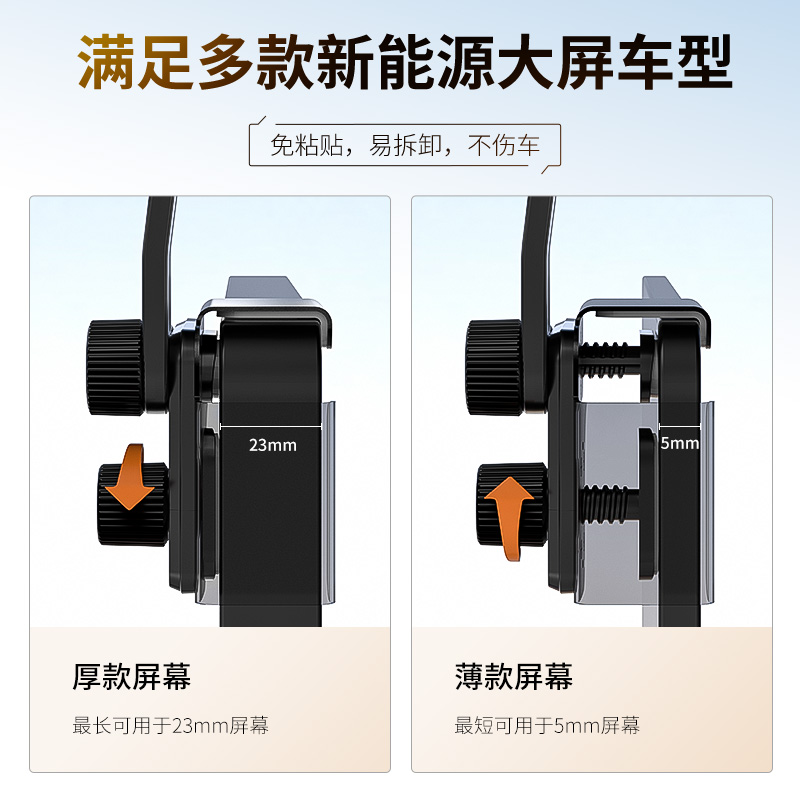 满足多款新能源大屏车型

免粘贴，易拆卸，不伤车

23mm

厚款屏幕

最长可用于23mm屏幕

5mm

薄款屏幕

最短可用于5mm屏幕