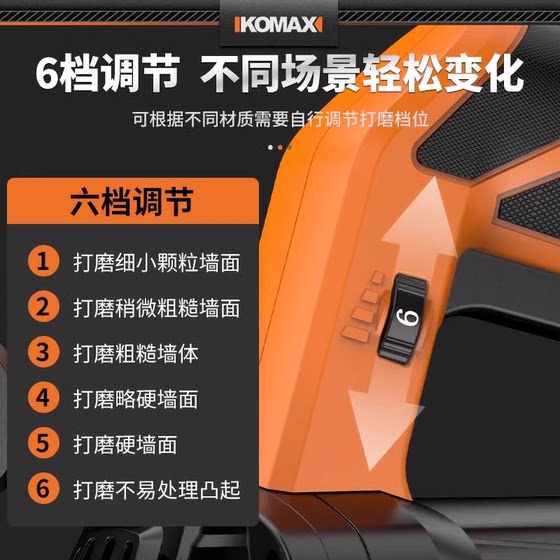 KOMAX

6档调节 不同场景轻松变化

可根据不同材质需要自行调节打磨档位

六档调节

1 打磨细小颗粒墙面

2 打磨稍微粗糙墙面

3 打磨粗糙墙体

4 打磨略硬墙面

5 打磨硬墙面

6 打磨不易处理凸起

6