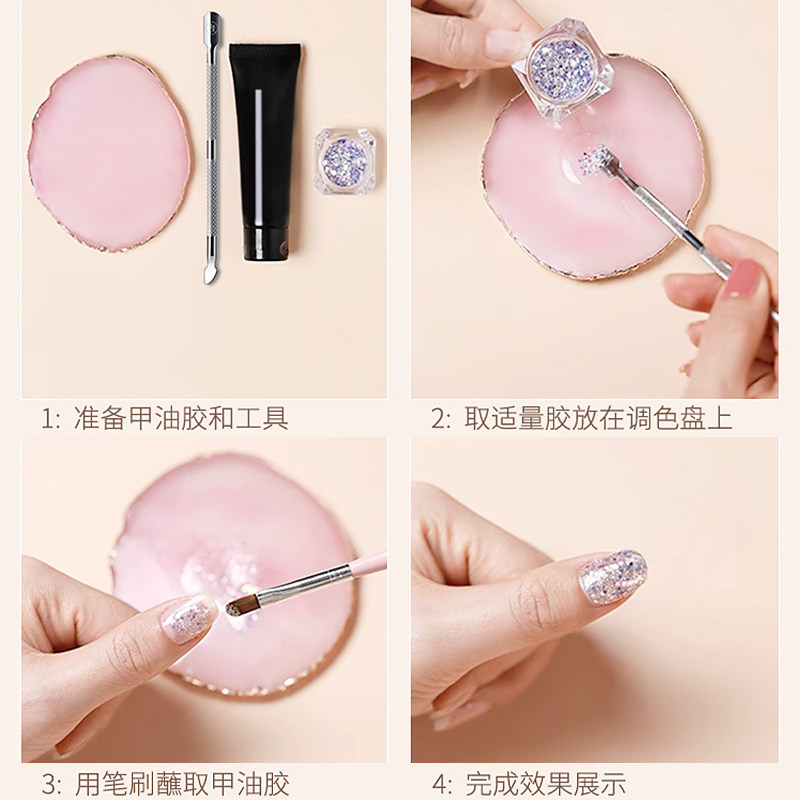 1: 准备甲油胶和工具

2: 取适量胶放在调色盘上

3: 用笔刷蘸取甲油胶

4: 完成效果展示