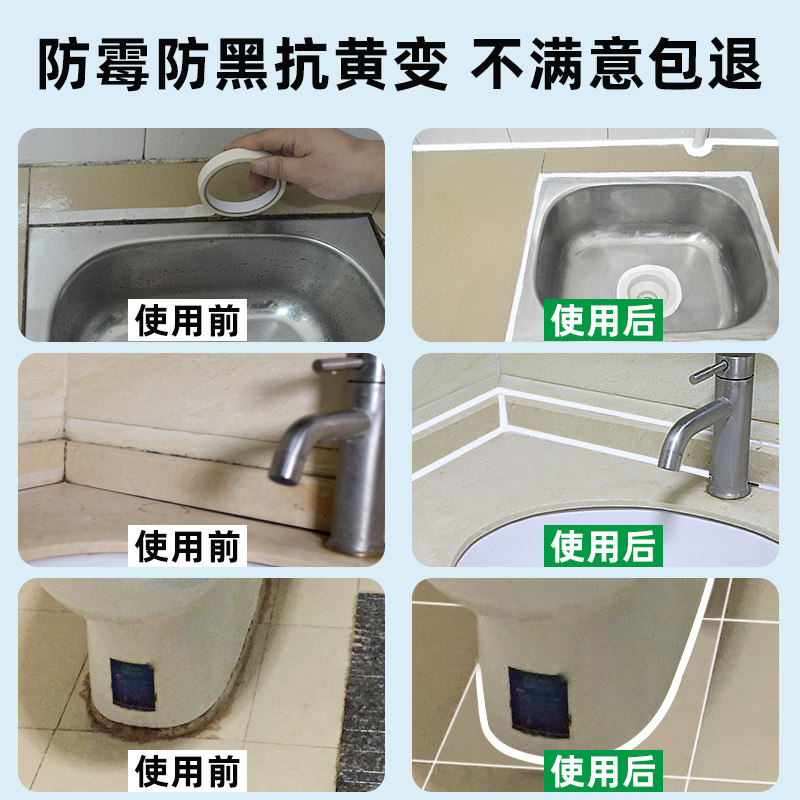 防霉防黑抗黄变 不满意包退

使用前

使用后

使用前

使用后

使用前

使用后