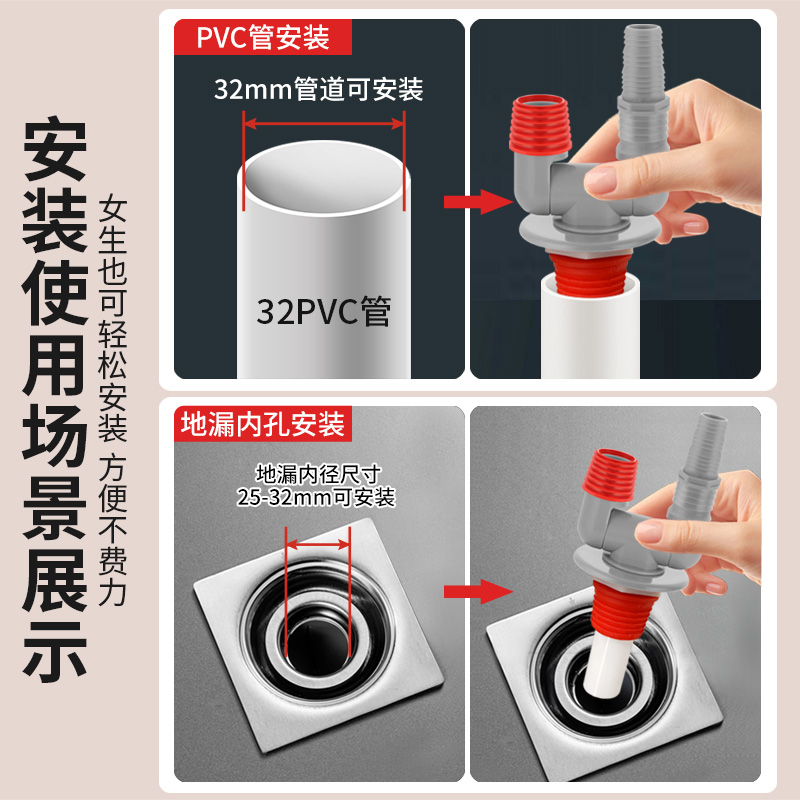 安装使用场景展示

女生也可轻松安装 方便不费力

PVC管安装

32mm管道可安装

32PVC管

地漏内孔安装

地漏内径尺寸
25-32mm可安装