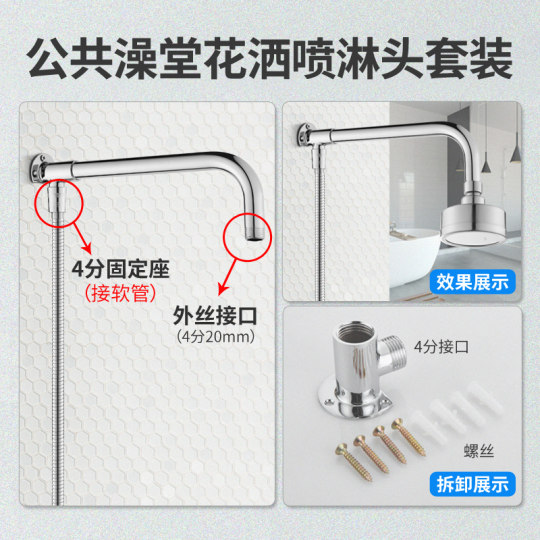 公共澡堂花洒喷淋头套装

4分固定座
(接软管)

外丝接口
(4分20mm)

效果展示

4分接口

螺丝

拆卸展示