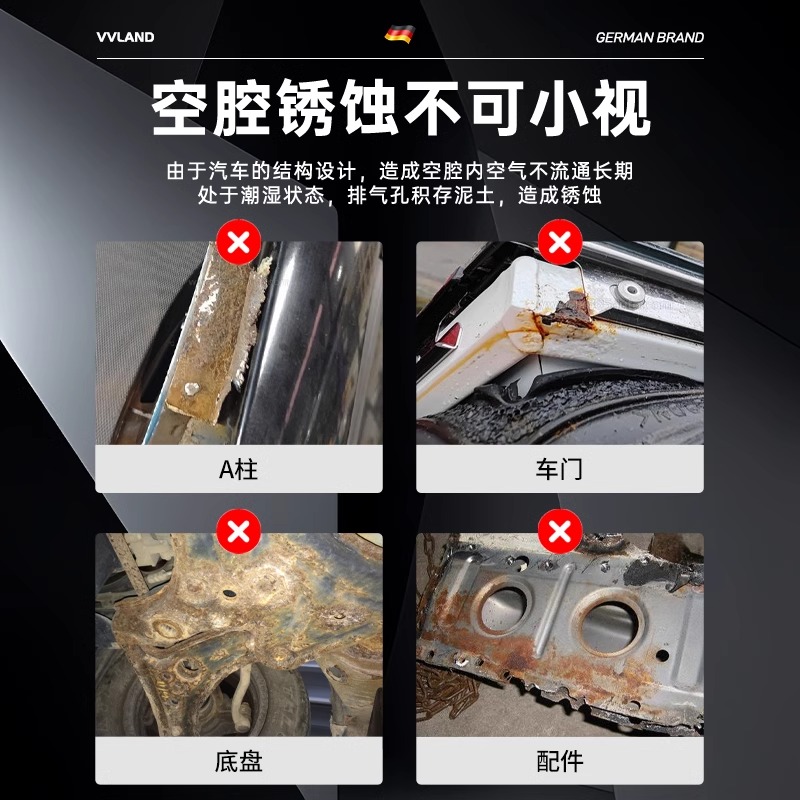 VVLAND

GERMAN BRAND

空腔锈蚀不可小视

由于汽车的结构设计，造成空腔内空气不流通长期处于潮湿状态，排气孔积存泥土，造成锈蚀

A柱

车门

底盘

配件