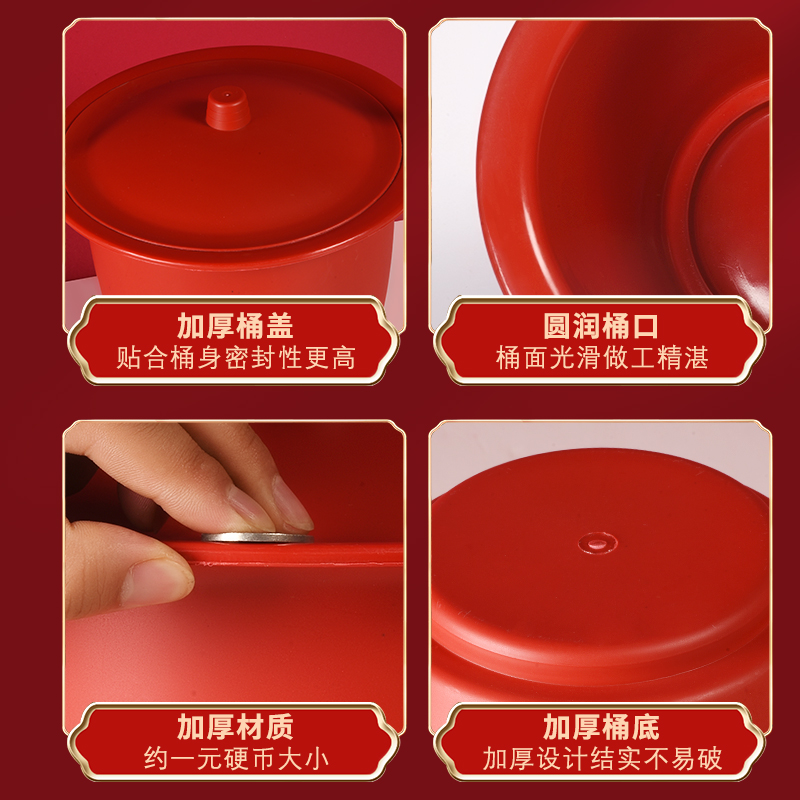 加厚桶盖
贴合桶身密封性更高

圆润桶口
桶面光滑做工精湛

加厚材质
约一元硬币大小

加厚桶底
加厚设计结实不易破