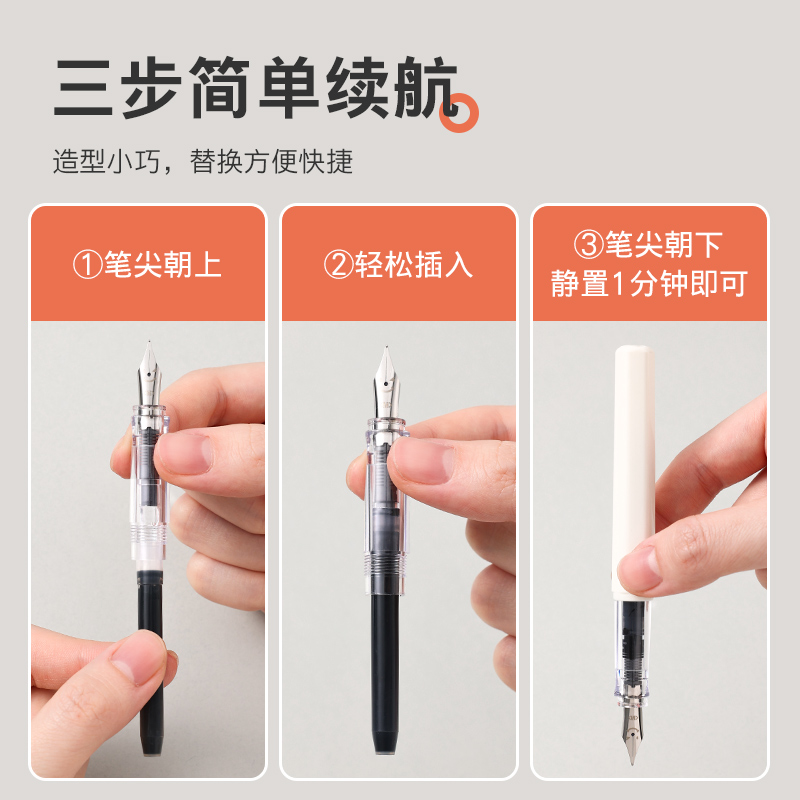 三步简单续航

造型小巧，替换方便快捷

①笔尖朝上

②轻松插入

③笔尖朝下
静置1分钟即可