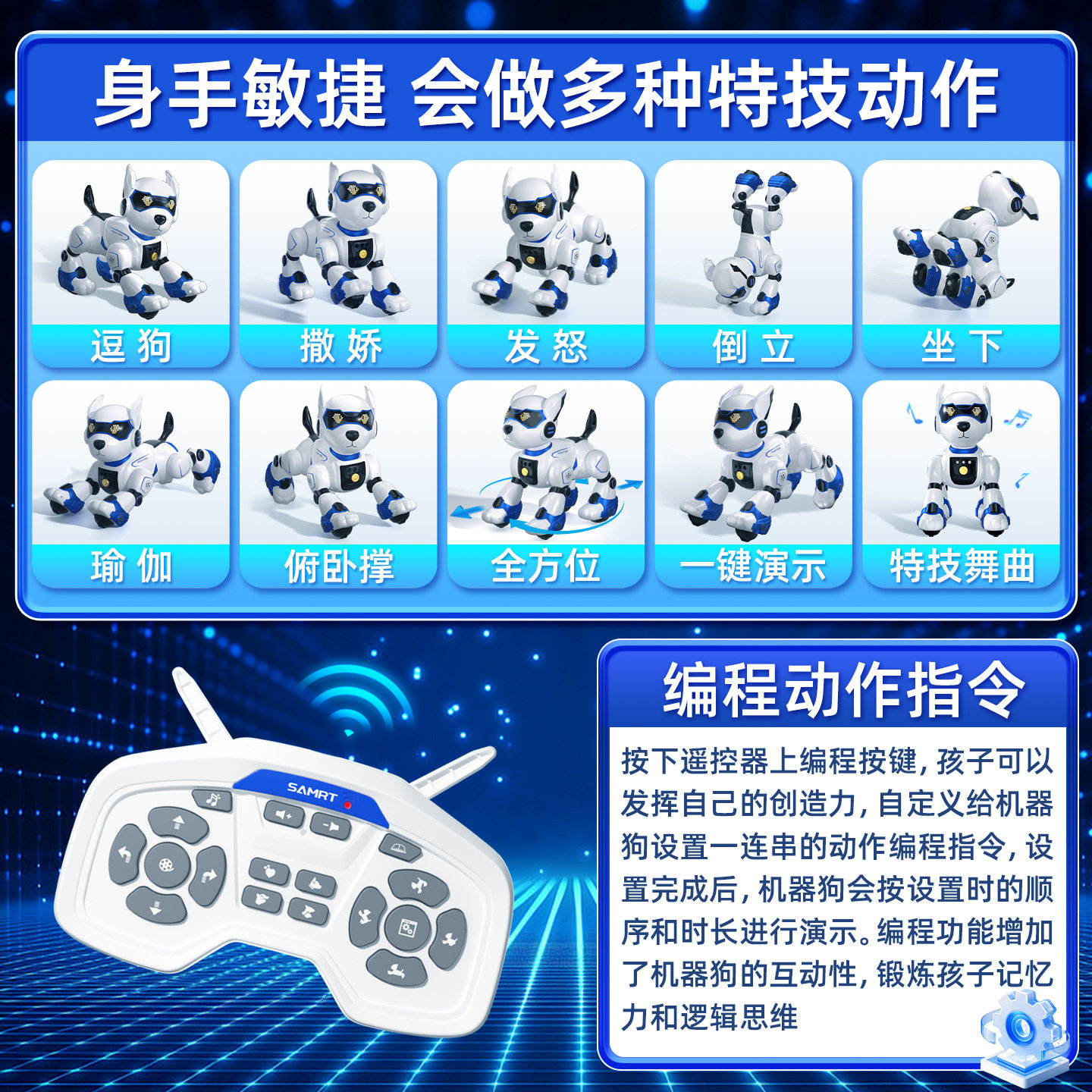 身手敏捷 会做多种特技动作

逗狗

撒娇

发怒

倒立

坐下

瑜伽

俯卧撑

全方位

一键演示

特技舞曲

SAMRT

编程动作指令

按下遥控器上编程按键，孩子可以发挥自己的创造力，自定义给机器狗设置一连串的动作编程指令，设置完成后，机器狗会按设置时的顺序和时长进行演示。编程功能增加了机器狗的互动性，锻炼孩子记忆力和逻辑思维