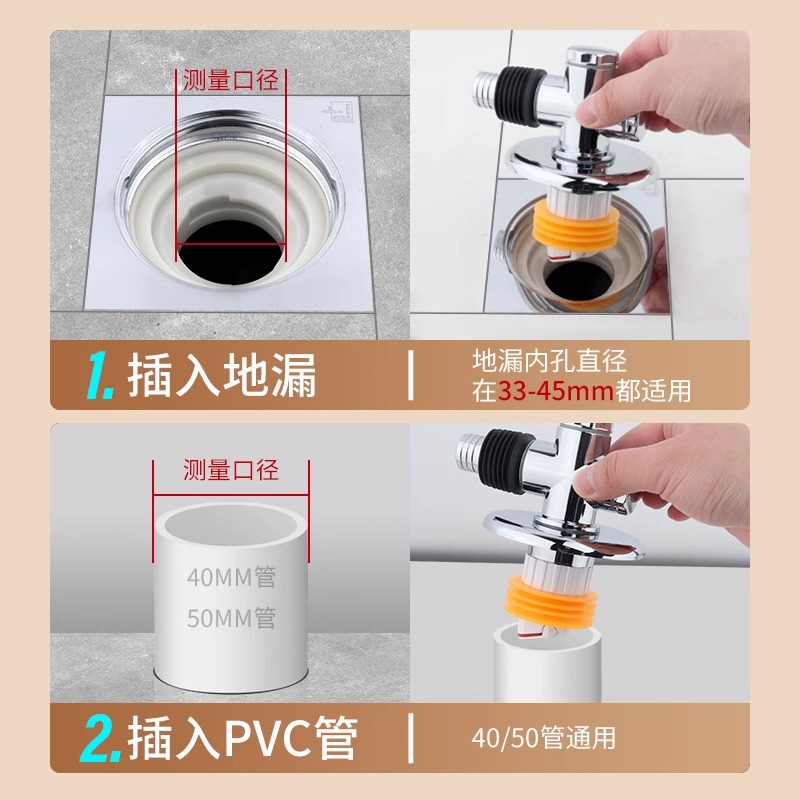 测量口径

1. 插入地漏

地漏内孔直径
在33-45mm都适用

测量口径

40MM管
50MM管

2. 插入PVC管

40/50管通用