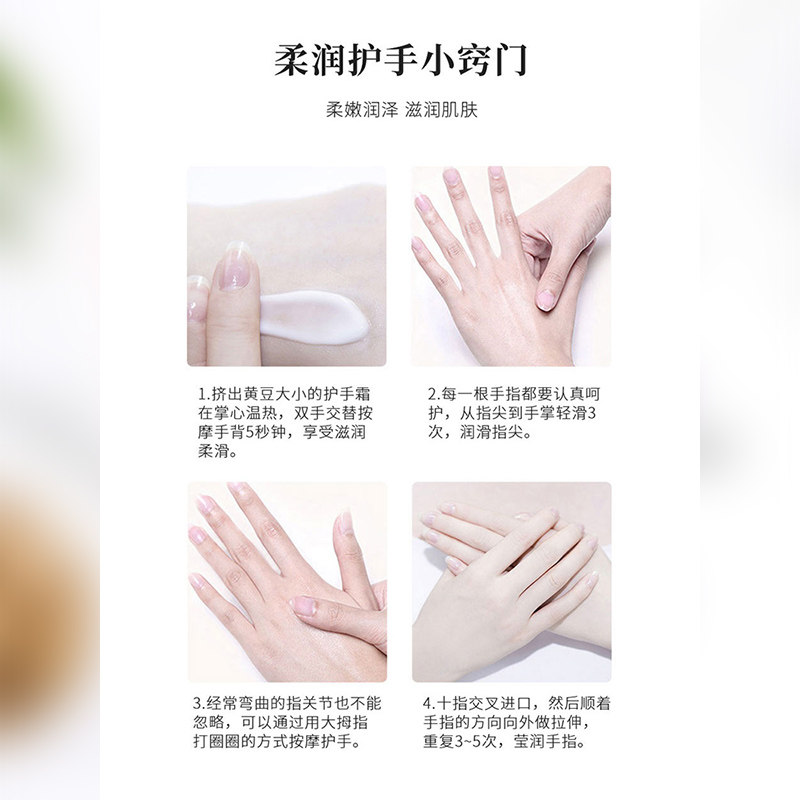 柔润护手小窍门

柔嫩润泽 滋润肌肤

1.挤出黄豆大小的护手霜在掌心温热，双手交替按摩手背5秒钟，享受滋润柔滑。

2.每一根手指都要认真呵护，从指尖到手掌轻滑3次，润滑指尖。

3.经常弯曲的指关节也不能忽略，可以通过用大拇指打圈圈的方式按摩护手。

4.十指交叉进口，然后顺着手指的方向向外做拉伸，重复3~5次，莹润手指。