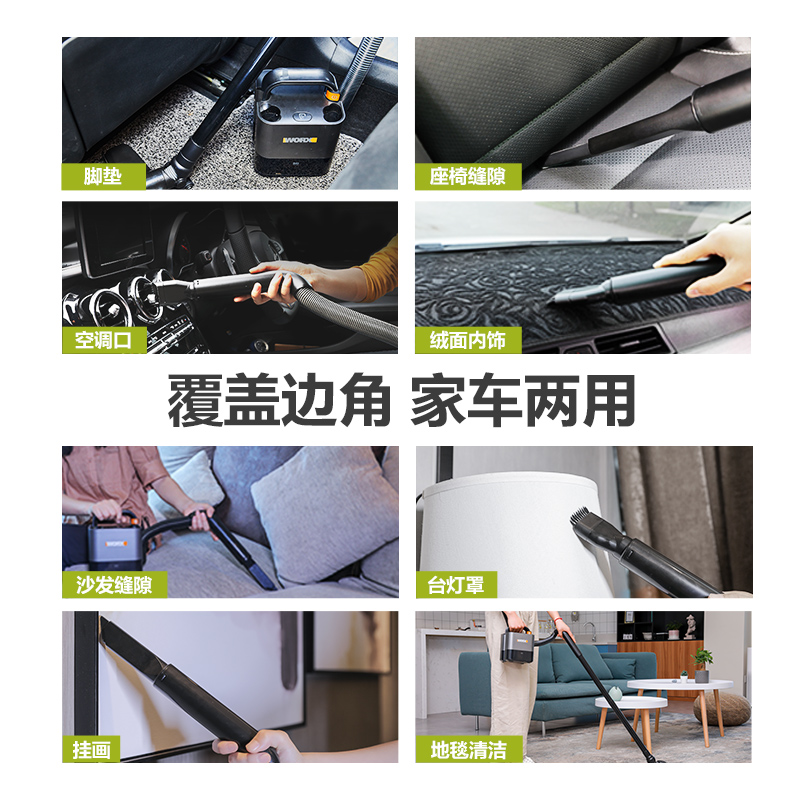 WORX

脚垫

座椅缝隙

空调口

绒面内饰

覆盖边角 家车两用

WORX

沙发缝隙

台灯罩

挂画

地毯清洁