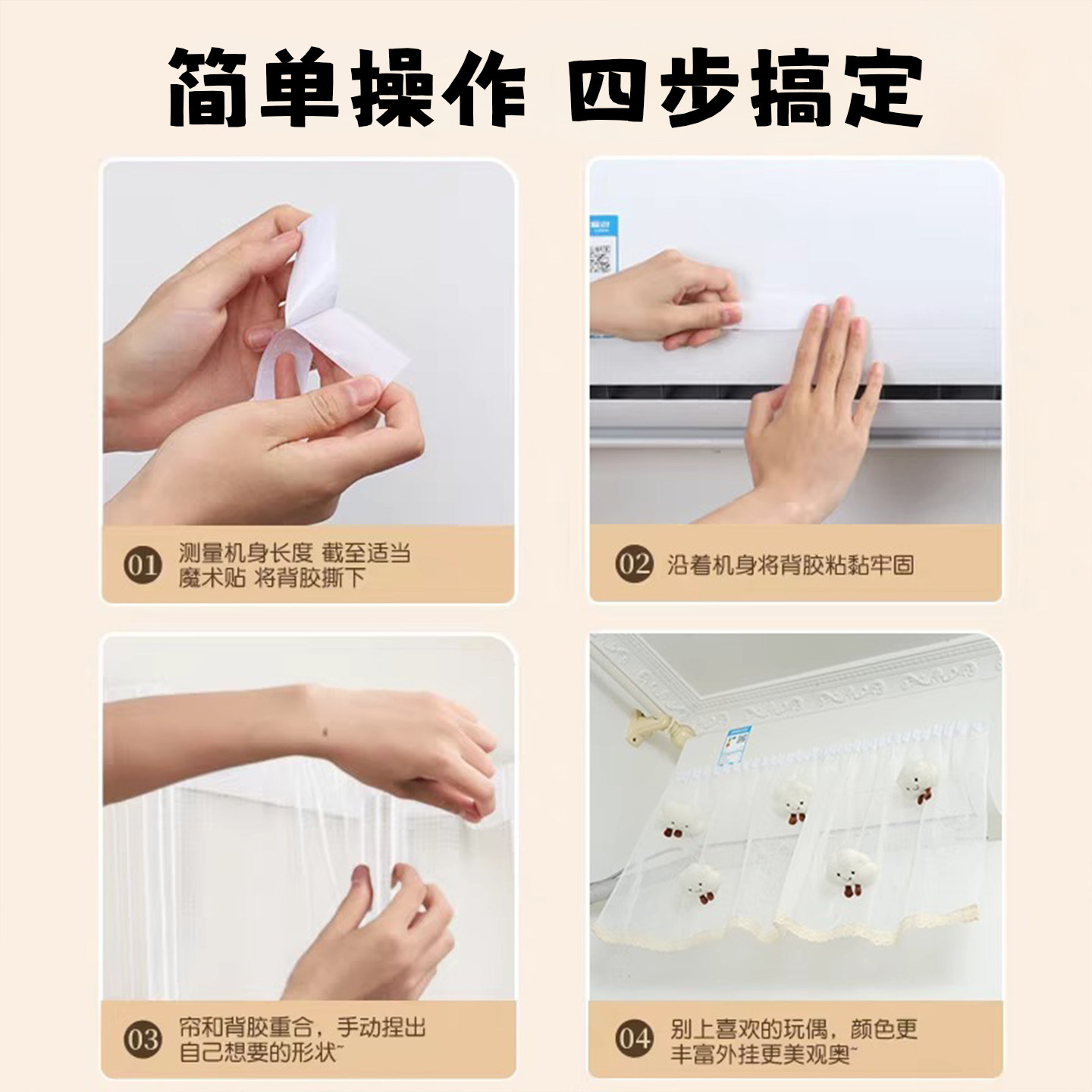 简单操作 四步搞定

01 测量机身长度 截至适当魔术贴 将背胶撕下

02 沿着机身将背胶粘黏牢固

03 帘和背胶重合，手动捏出自己想要的形状~

04 别上喜欢的玩偶，颜色更丰富外挂更美观奥~