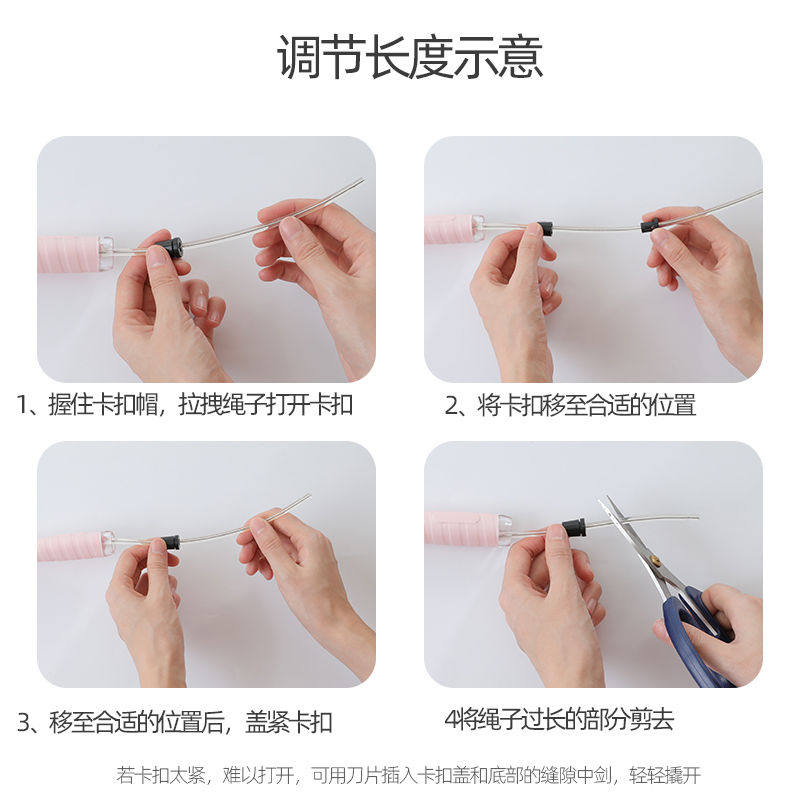 调节长度示意

1、握住卡扣帽，拉拽绳子打开卡扣

2、将卡扣移至合适的位置

3、移至合适的位置后，盖紧卡扣

4将绳子过长的部分剪去

若卡扣太紧，难以打开，可用刀片插入卡扣盖和底部的缝隙中剑，轻轻撬开