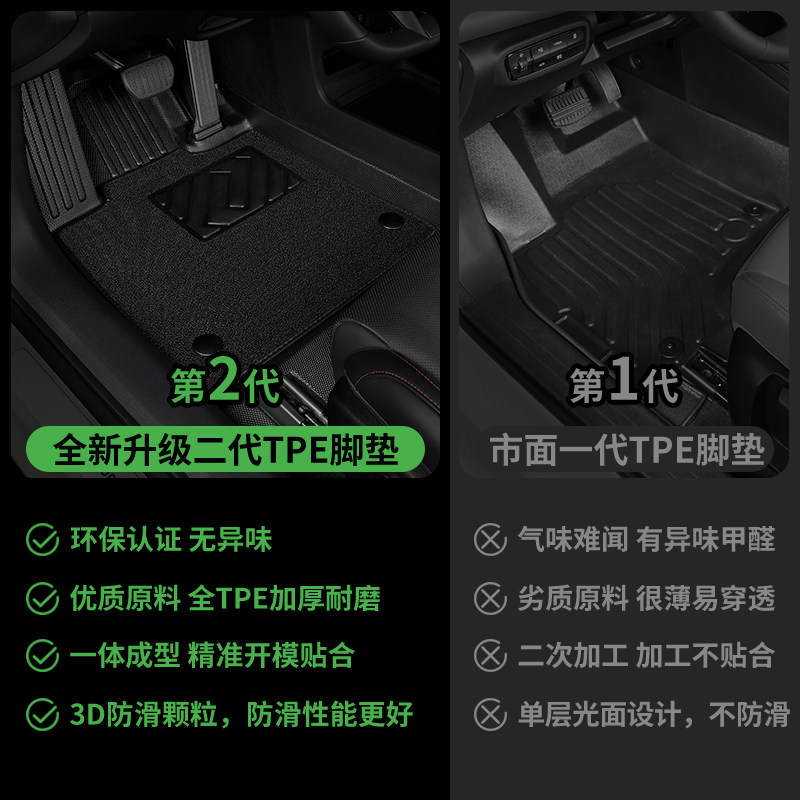 第2代
全新升级二代TPE脚垫

环保认证 无异味
优质原料 全TPE加厚耐磨
一体成型 精准开模贴合
3D防滑颗粒，防滑性能更好

第1代
市面一代TPE脚垫

气味难闻 有异味甲醛
劣质原料 很薄易穿透
二次加工 加工不贴合
单层光面设计，不防滑