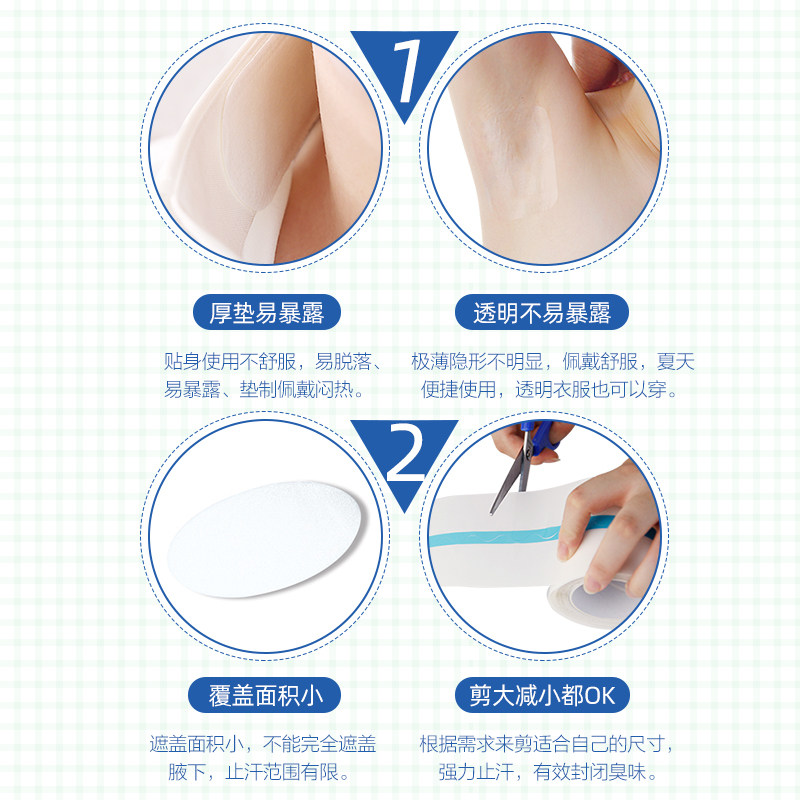 1

厚垫易暴露

贴身使用不舒服，易脱落、易暴露、垫制佩戴闷热。

透明不易暴露

极薄隐形不明显，佩戴舒服，夏天便捷使用，透明衣服也可以穿。

2

覆盖面积小

遮盖面积小，不能完全遮盖腋下，止汗范围有限。

剪大减小都OK

根据需求来剪适合自己的尺寸，强力止汗，有效封闭臭味。