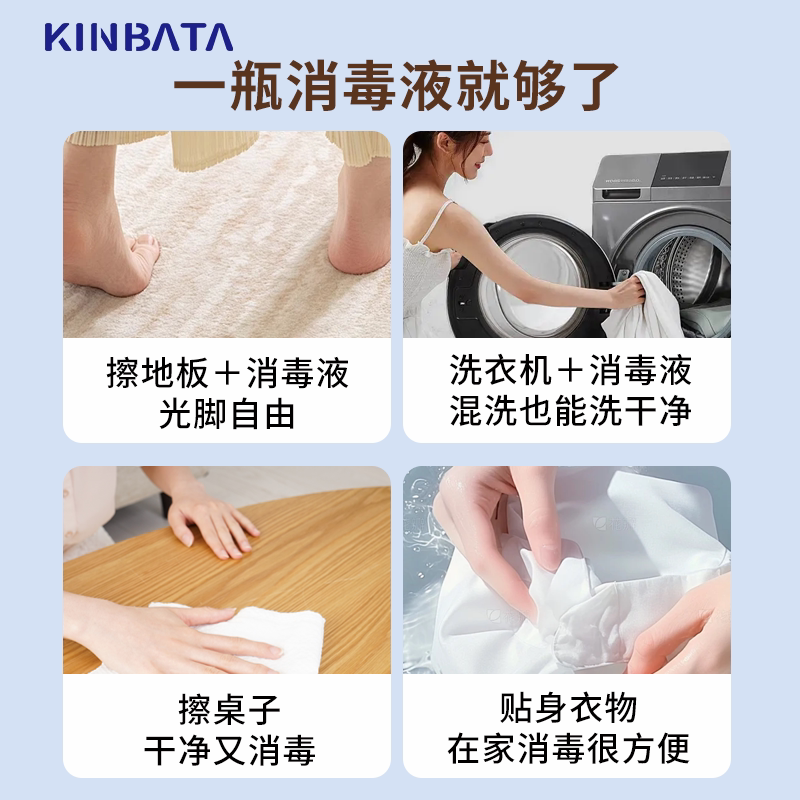 KINBATA

一瓶消毒液就够了

擦地板＋消毒液
光脚自由

洗衣机＋消毒液
混洗也能洗干净

擦桌子
干净又消毒

贴身衣物
在家消毒很方便