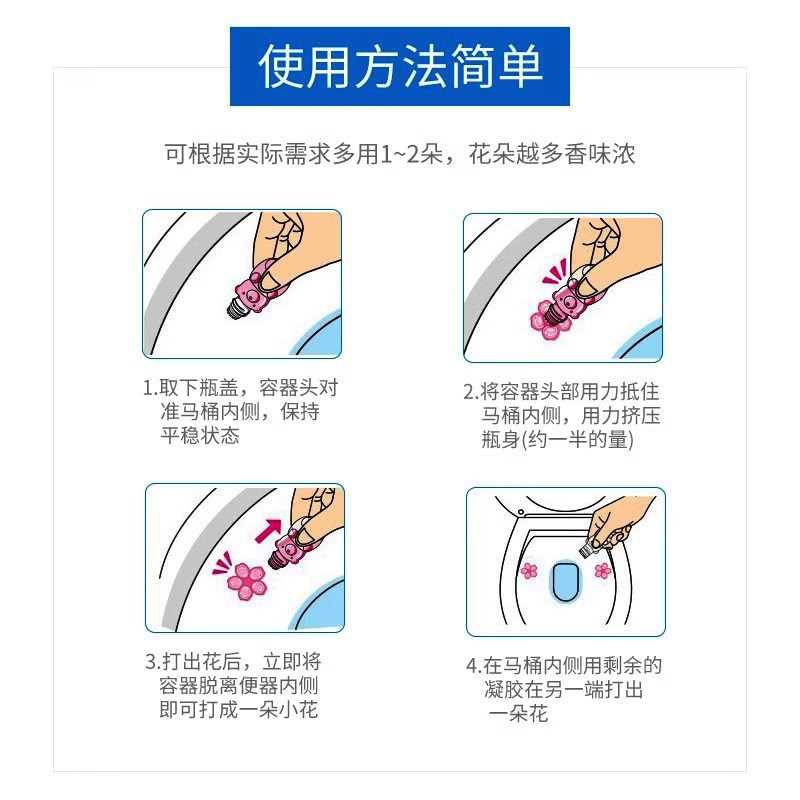 使用方法简单

可根据实际需求多用1~2朵，花朵越多香味浓

1.取下瓶盖，容器头对准马桶内侧，保持平稳状态

2.将容器头部用力抵住马桶内侧，用力挤压瓶身(约一半的量)

3.打出花后，立即将容器脱离便器内侧即可打成一朵小花

4.在马桶内侧用剩余的凝胶在另一端打出一朵花