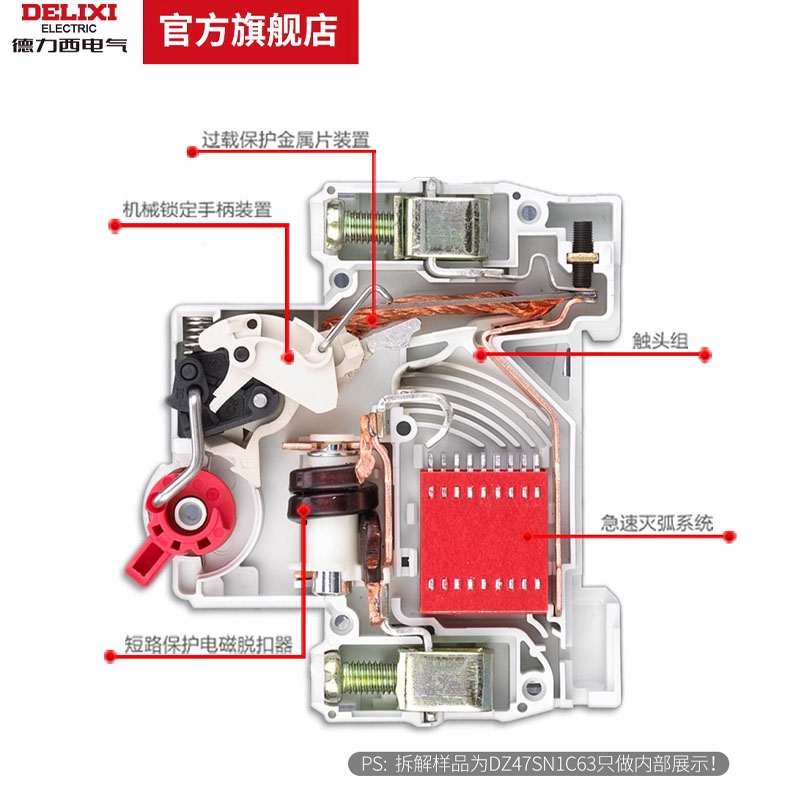 DELIXI
ELECTRIC
德力西电气

官方旗舰店

过载保护金属片装置

机械锁定手柄装置

触头组

急速灭弧系统

短路保护电磁脱扣器

PS: 拆解样品为DZ47SN1C63只做内部展示!