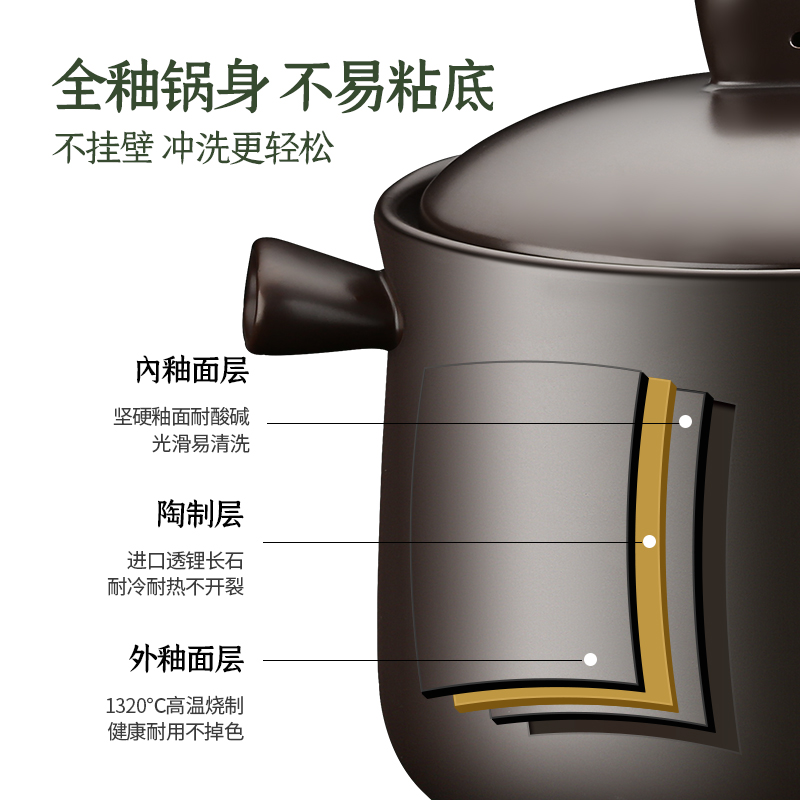 全釉锅身 不易粘底
不挂壁 冲洗更轻松

内釉面层
坚硬釉面耐酸碱
光滑易清洗

陶制层
进口透锂长石
耐冷耐热不开裂

外釉面层
1320°C高温烧制
健康耐用不掉色