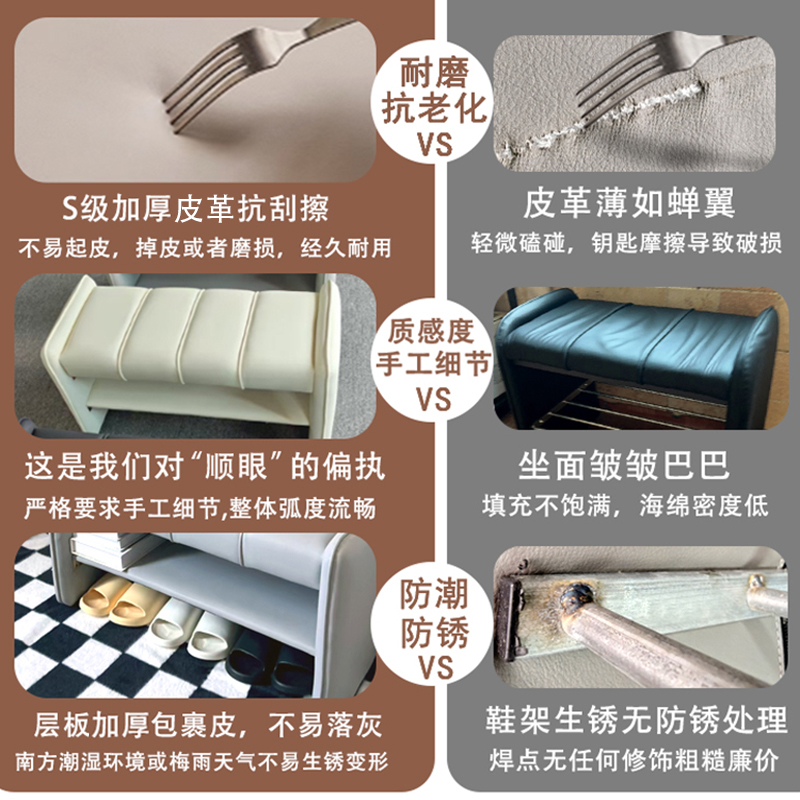 耐磨
抗老化
VS

S级加厚皮革抗刮擦
不易起皮，掉皮或者磨损，经久耐用

皮革薄如蝉翼
轻微磕碰，钥匙摩擦导致破损

质感度
手工细节
VS

这是我们对“顺眼”的偏执
严格要求手工细节,整体弧度流畅

坐面皱皱巴巴
填充不饱满，海绵密度低

防潮
防锈
VS

层板加厚包裹皮，不易落灰
南方潮湿环境或梅雨天气不易生锈变形

鞋架生锈无防锈处理
焊点无任何修饰粗糙廉价