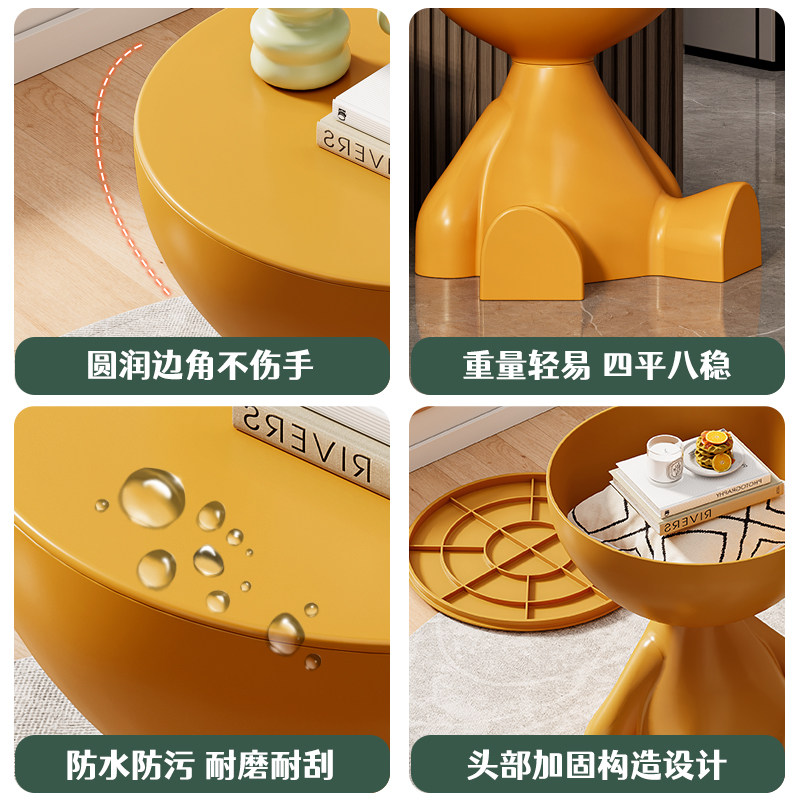 RIVERS

圆润边角不伤手

重量轻易 四平八稳

RIVERS

防水防污 耐磨耐刮

PHOTOGRAPHY
RIVERS

头部加固构造设计