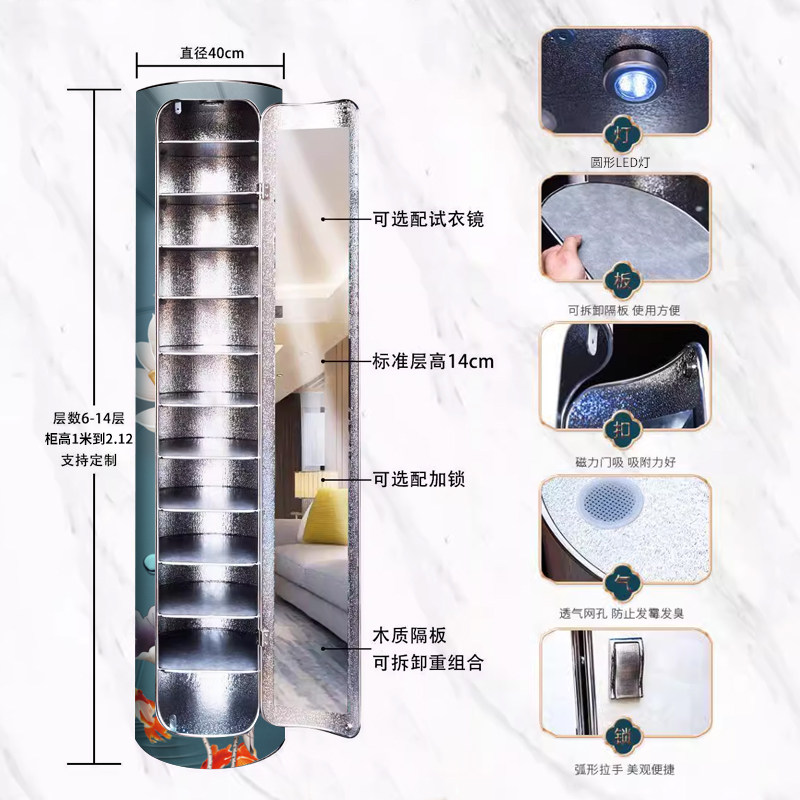 直径40cm

层数6-14层
柜高1米到2.12
支持定制

可选配试衣镜

标准层高14cm

可选配加锁

木质隔板
可拆卸重组合

灯
圆形LED灯

板
可拆卸隔板 使用方便

扣
磁力门吸 吸附力好

气
透气网孔 防止发霉发臭

锁
弧形拉手 美观便捷