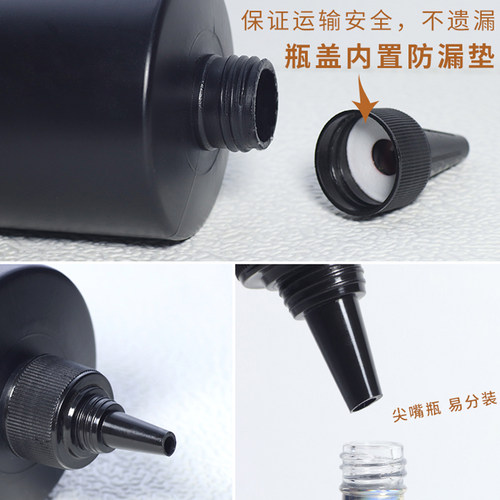 保证运输安全，不遗漏
瓶盖内置防漏垫

尖嘴瓶 易分装