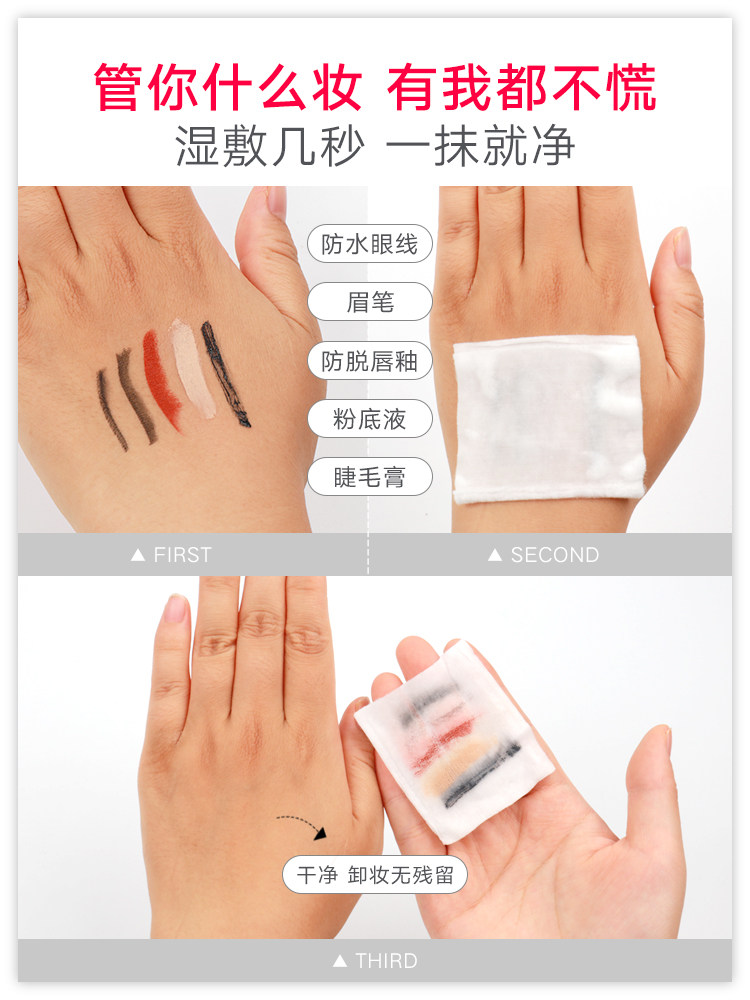 管你什么妆 有我都不慌
湿敷几秒 一抹就净

防水眼线
眉笔
防脱唇釉
粉底液
睫毛膏

▲ FIRST
▲ SECOND

干净 卸妆无残留

▲ THIRD