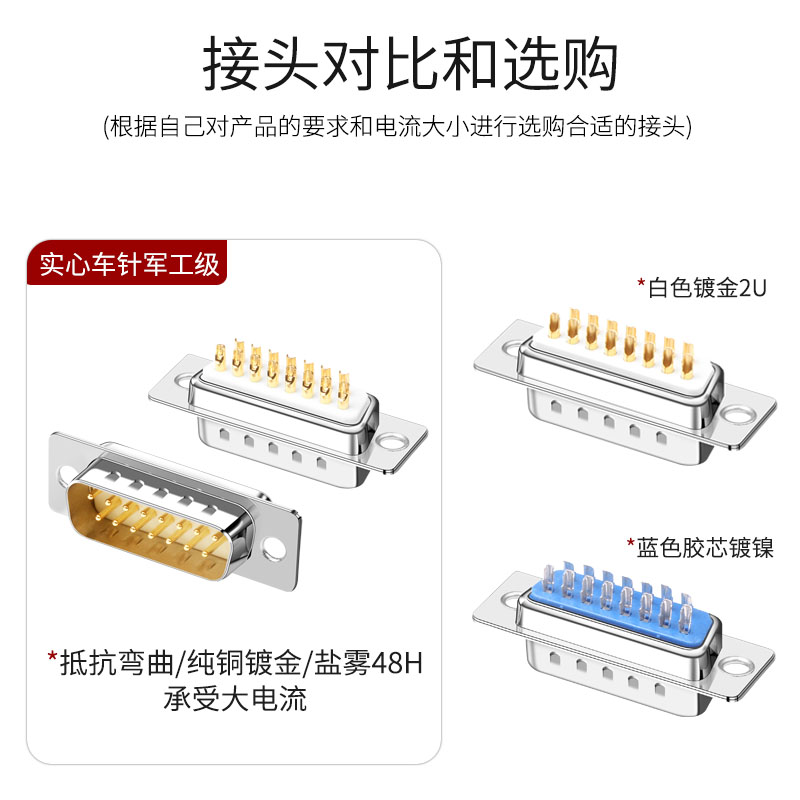 接头对比和选购

(根据自己对产品的要求和电流大小进行选购合适的接头)

实心车针军工级

*抵抗弯曲/纯铜镀金/盐雾48H
承受大电流

*白色镀金2U

*蓝色胶芯镀镍