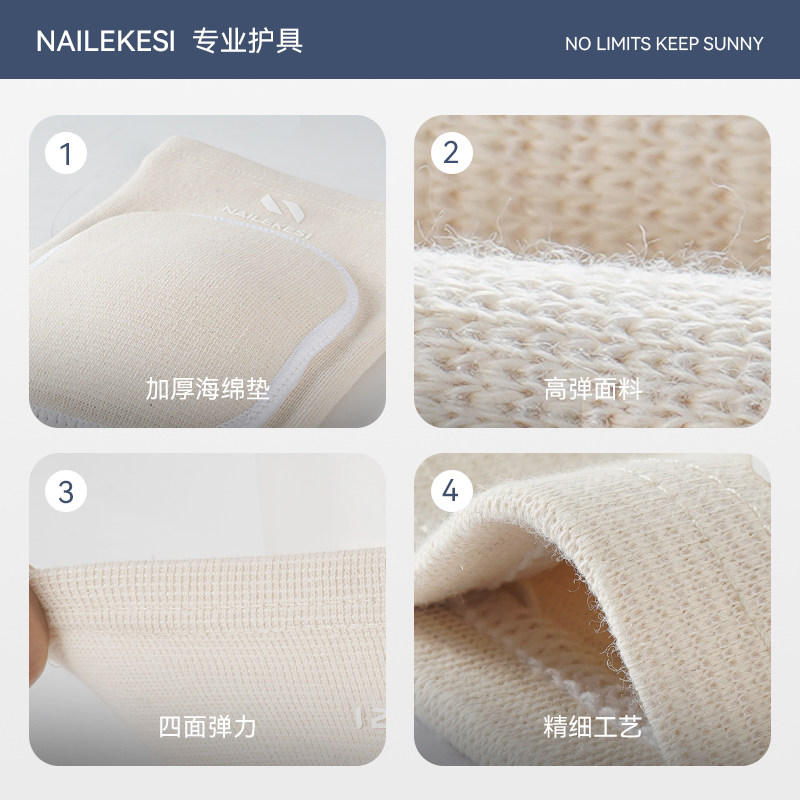 NAILEKESI 专业护具

NO LIMITS KEEP SUNNY

1

NAILEKESI

加厚海绵垫

2

高弹面料

3

四面弹力

4

精细工艺