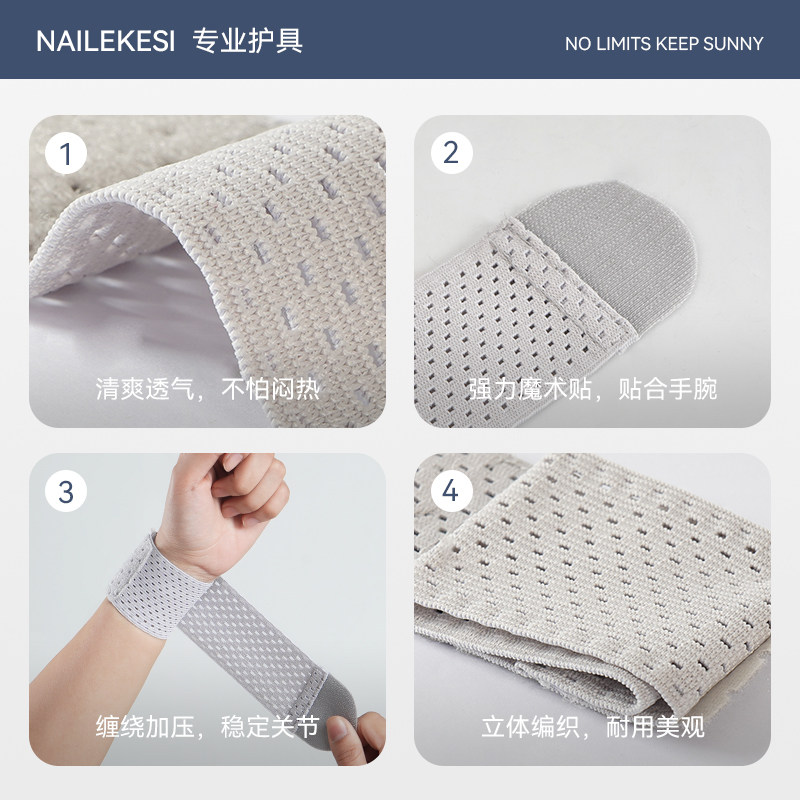 NAILEKESI 专业护具

NO LIMITS KEEP SUNNY

1

清爽透气，不怕闷热

2

强力魔术贴，贴合手腕

3

缠绕加压，稳定关节

4

立体编织，耐用美观