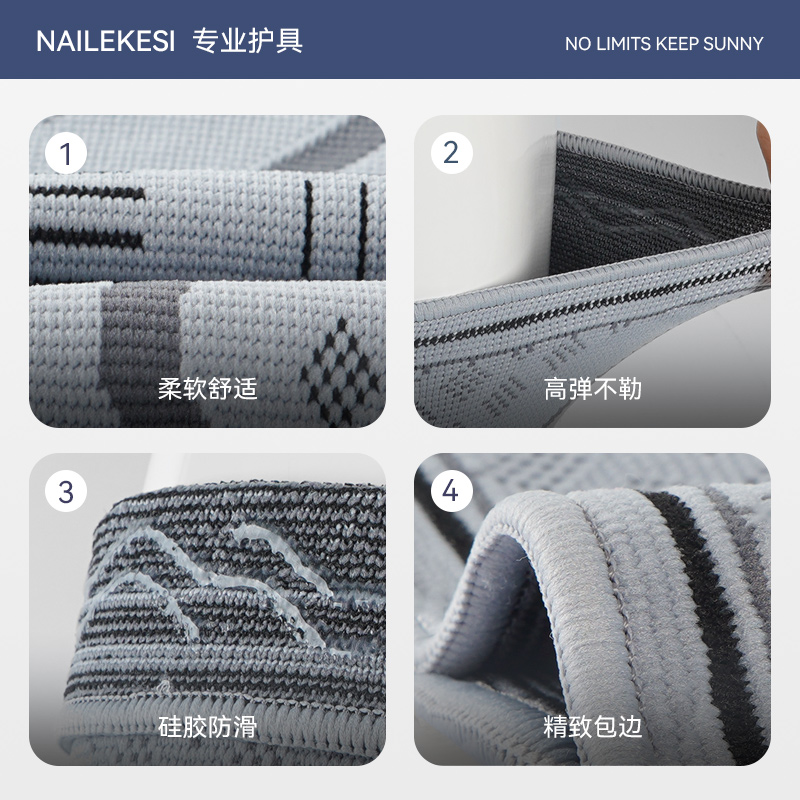 NAILEKESI 专业护具

NO LIMITS KEEP SUNNY

1

柔软舒适

2

高弹不勒

3

硅胶防滑

4

精致包边