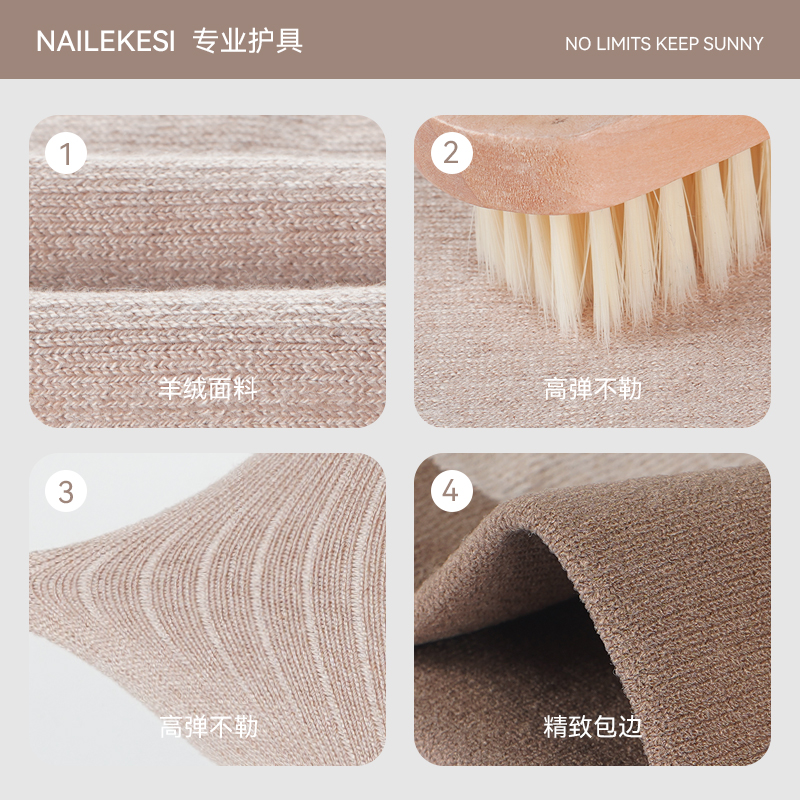 NAILEKESI 专业护具

NO LIMITS KEEP SUNNY

1

羊绒面料

2

高弹不勒

3

高弹不勒

4

精致包边