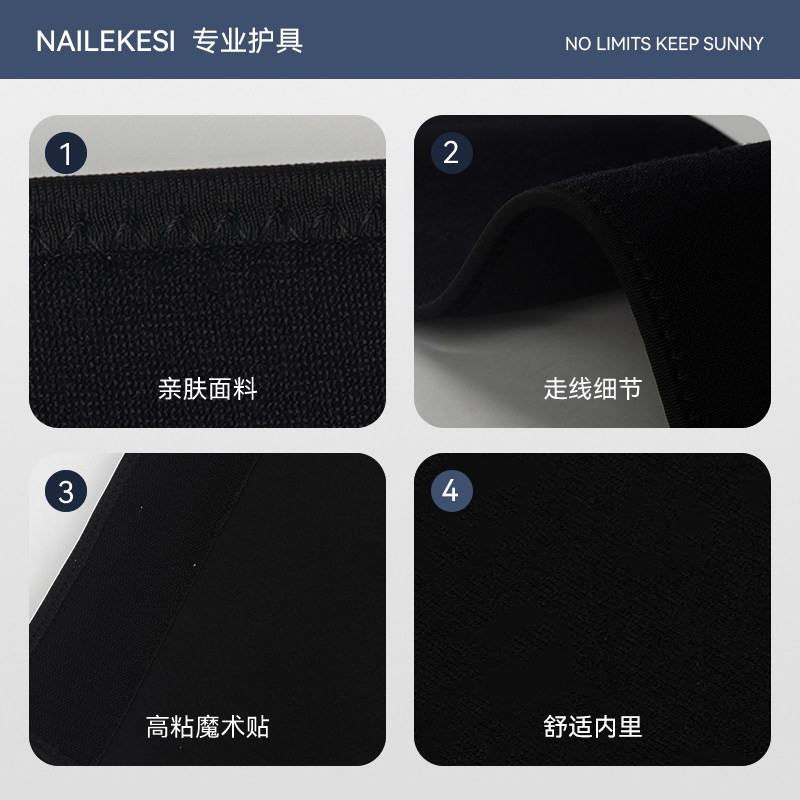 NAILEKESI 专业护具

NO LIMITS KEEP SUNNY

1

亲肤面料

2

走线细节

3

高粘魔术贴

4

舒适内里