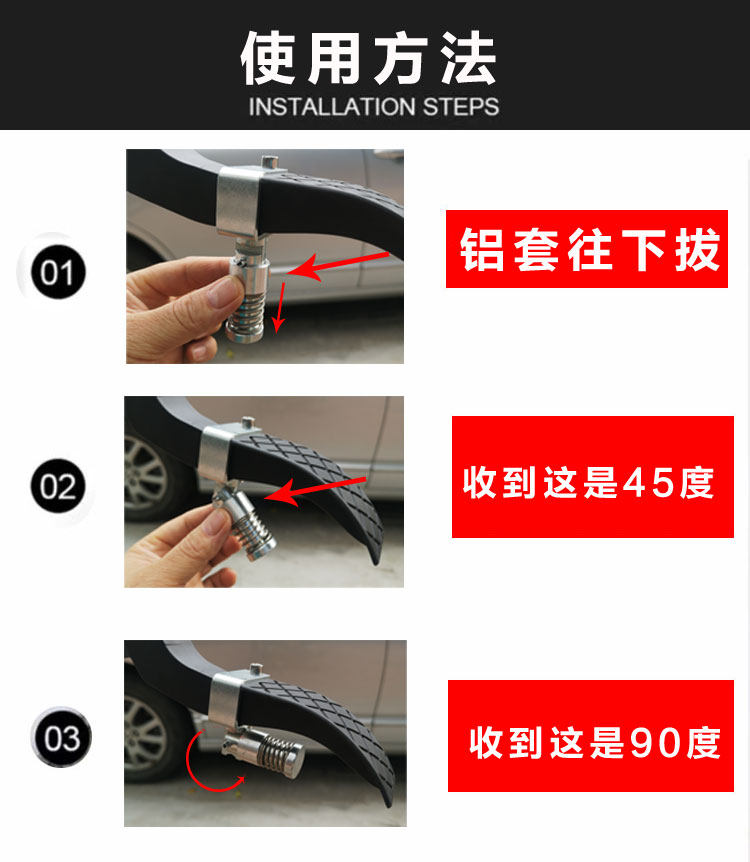 使用方法
INSTALLATION STEPS

01

铝套往下拔

02

收到这是45度

03

收到这是90度