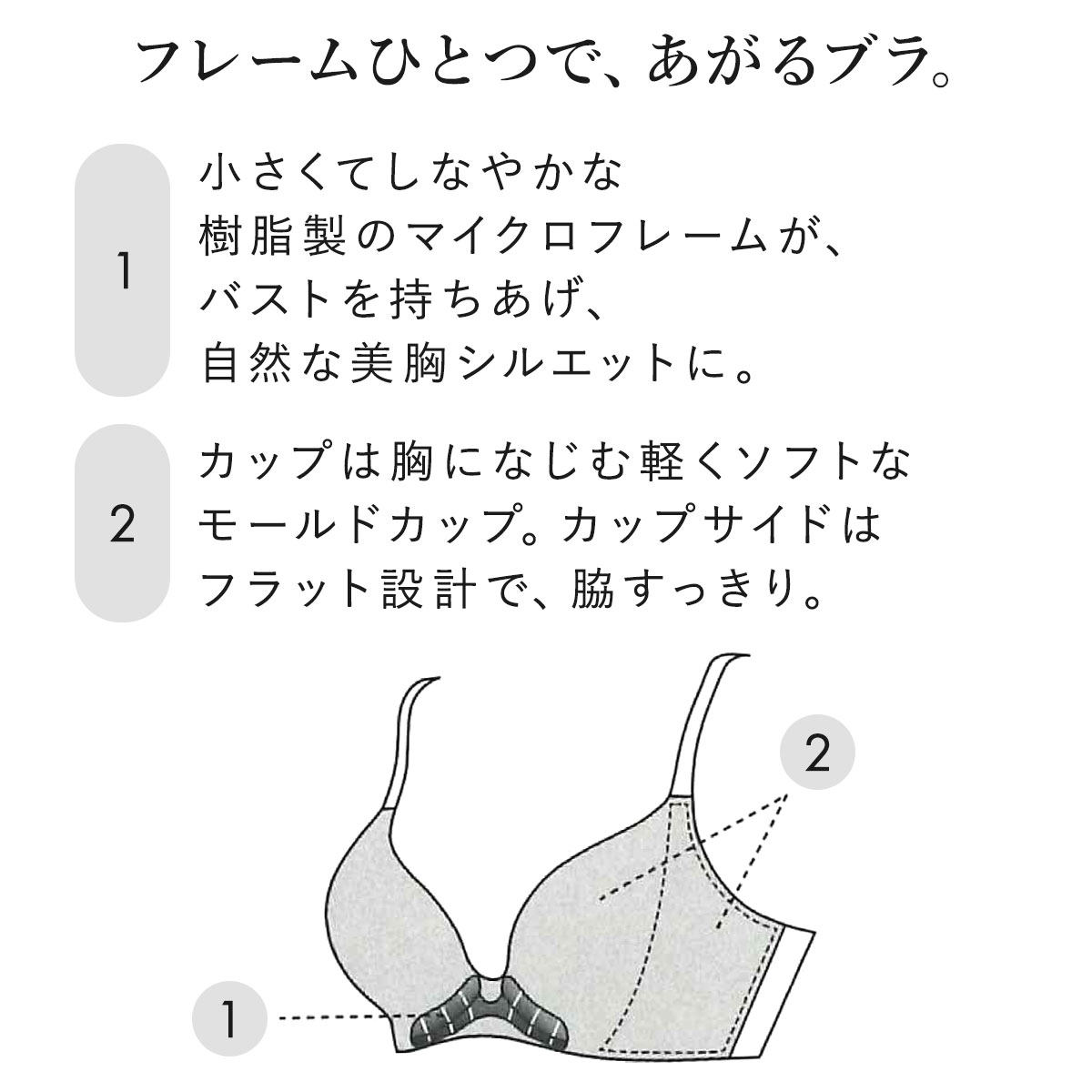 フレームひとつで、あがるブラ。

1 小さくてしなやかな樹脂製のマイクロフレームが、バストを持ちあげ、自然な美胸シルエットに。

2 カップは胸になじむ軽くソフトなモールドカップ。カップサイドはフラット設計で、脇すっきり。

2

1