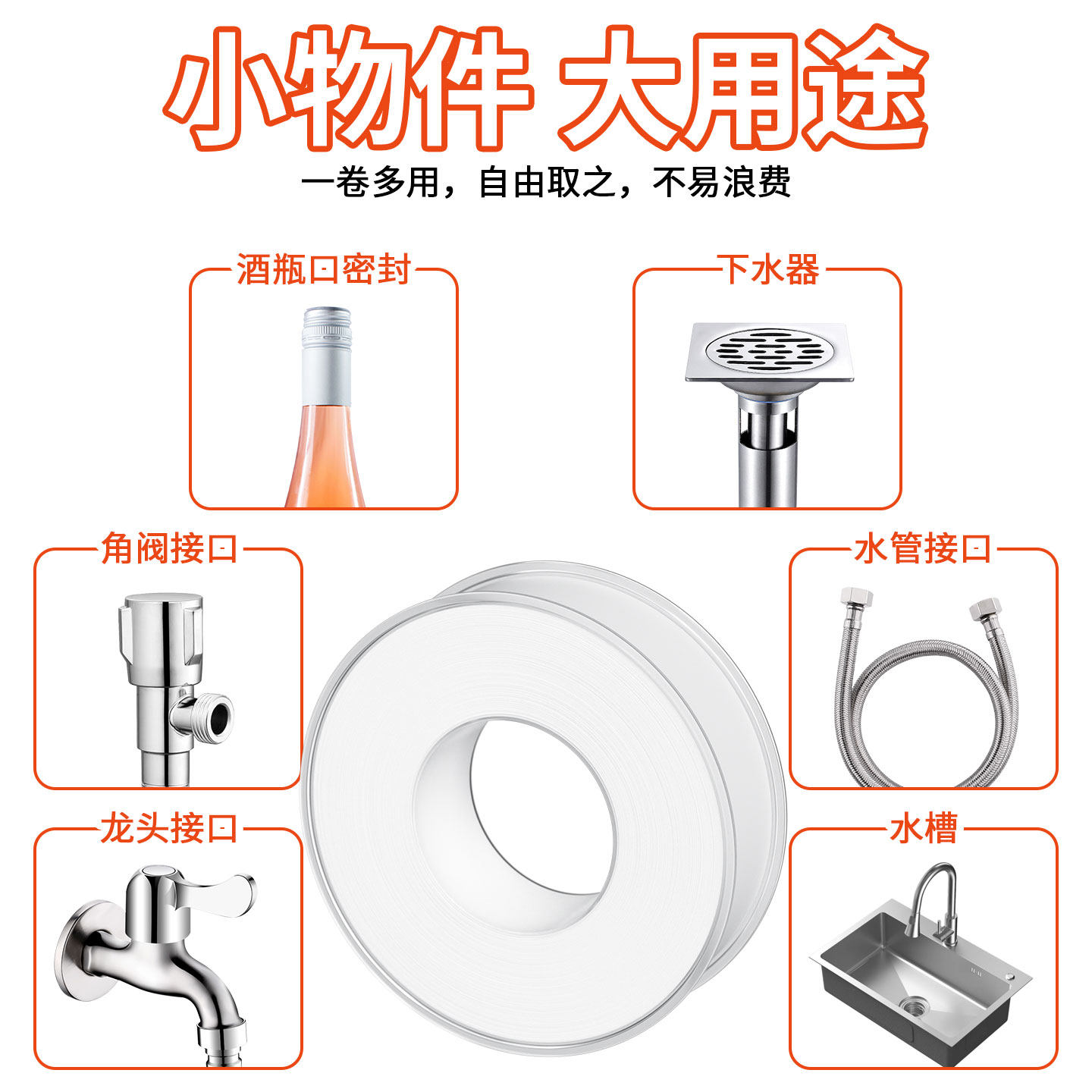 小物件 大用途

一卷多用，自由取之，不易浪费

酒瓶口密封

下水器

角阀接口

水管接口

龙头接口

水槽