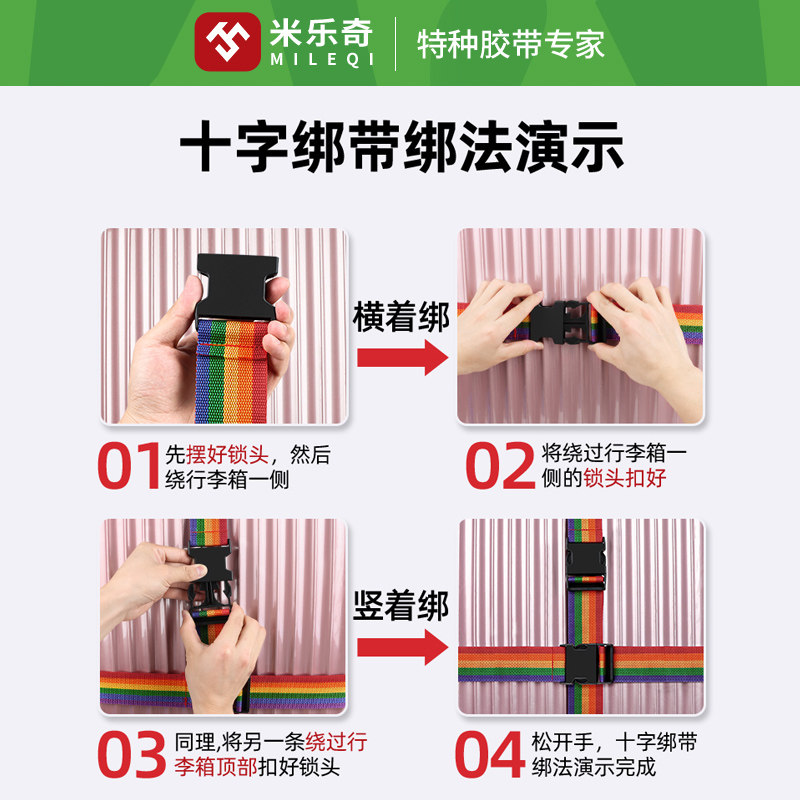 米乐奇
MILEQI
特种胶带专家

十字绑带绑法演示

横着绑

01 先摆好锁头，然后绕行李箱一侧

02 将绕过行李箱一侧的锁头扣好

竖着绑

03 同理,将另一条绕过行李箱顶部扣好锁头

04 松开手，十字绑带绑法演示完成