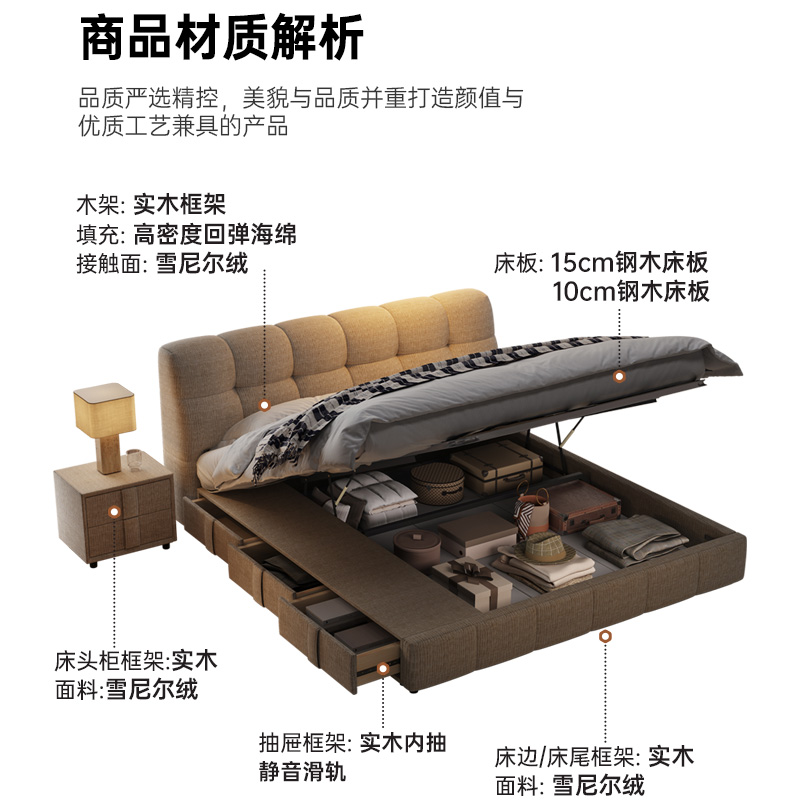 商品材质解析

品质严选精控，美貌与品质并重打造颜值与优质工艺兼具的产品

木架: 实木框架
填充: 高密度回弹海绵
接触面: 雪尼尔绒

床板: 15cm钢木床板
10cm钢木床板

床头柜框架:实木
面料:雪尼尔绒

抽屉框架: 实木内抽
静音滑轨

床边/床尾框架: 实木
面料: 雪尼尔绒