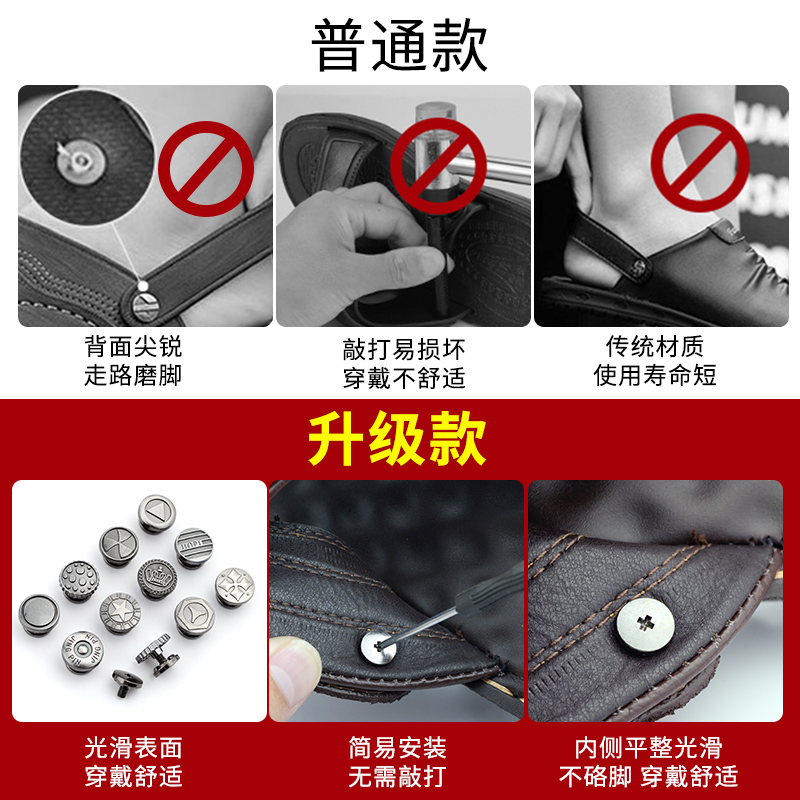 普通款

背面尖锐
走路磨脚

敲打易损坏
穿戴不舒适

传统材质
使用寿命短

升级款

光滑表面
穿戴舒适

简易安装
无需敲打

内侧平整光滑
不硌脚 穿戴舒适