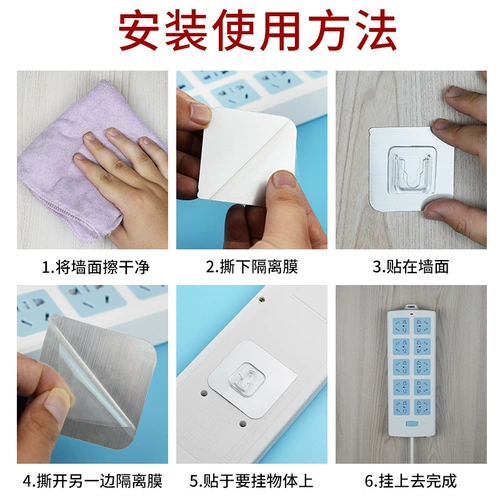 安装使用方法

1.将墙面擦干净

2.撕下隔离膜

3.贴在墙面

4.撕开另一边隔离膜

5.贴于要挂物体上

6.挂上去完成