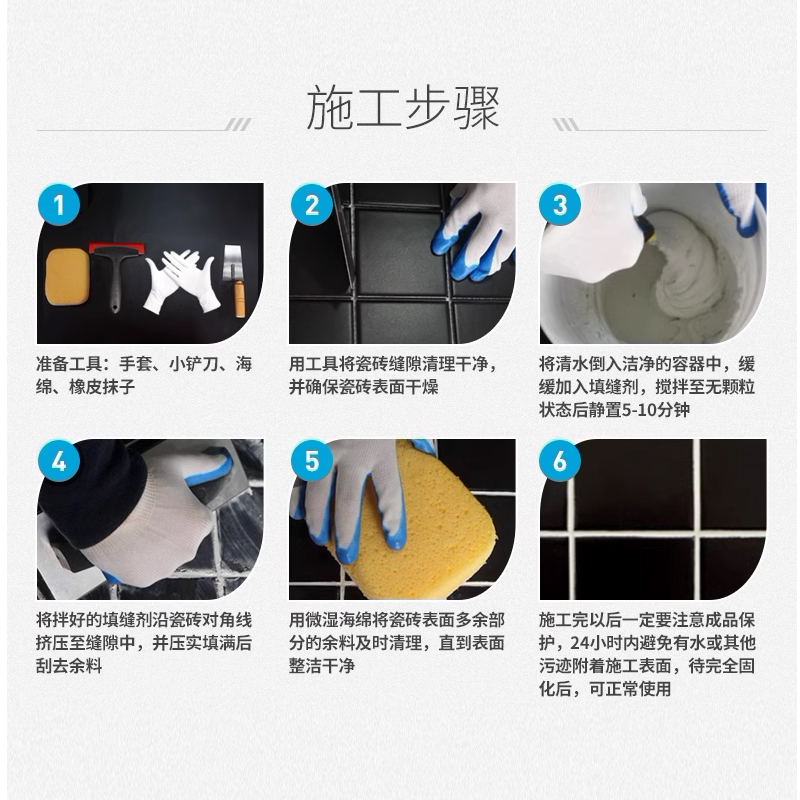 施工步骤

1

准备工具：手套、小铲刀、海绵、橡皮抹子

2

用工具将瓷砖缝隙清理干净，并确保瓷砖表面干燥

3

将清水倒入洁净的容器中，缓缓加入填缝剂，搅拌至无颗粒状态后静置5-10分钟

4

将拌好的填缝剂沿瓷砖对角线挤压至缝隙中，并压实填满后刮去余料

5

用微湿海绵将瓷砖表面多余部分的余料及时清理，直到表面整洁干净

6

施工完以后一定要注意成品保护，24小时内避免有水或其他污迹附着施工表面，待完全固化后，可正常使用