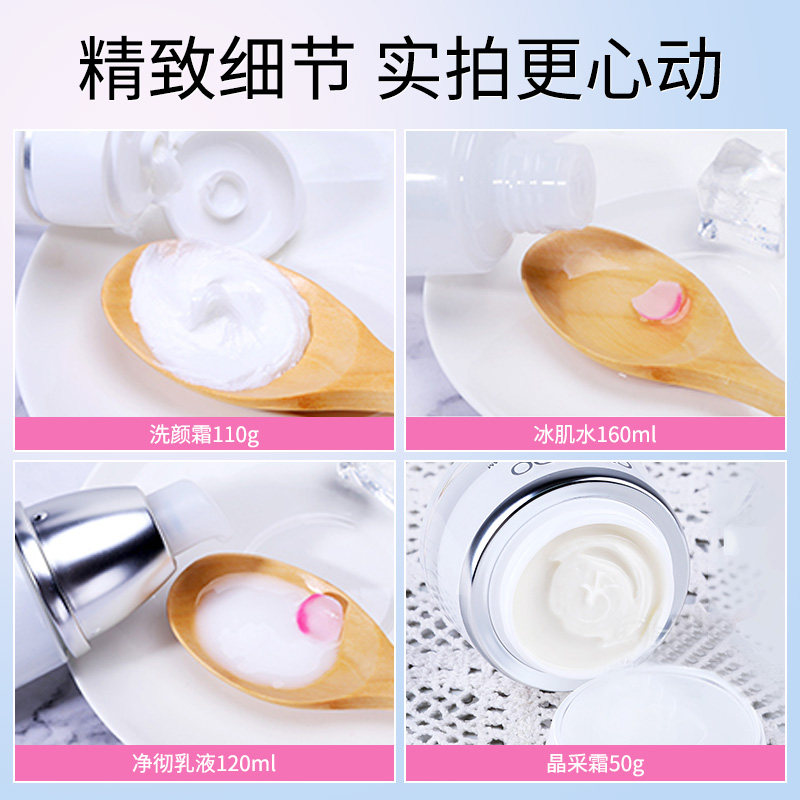 精致细节 实拍更心动

洗颜霜110g

冰肌水160ml

净彻乳液120ml

晶采霜50g