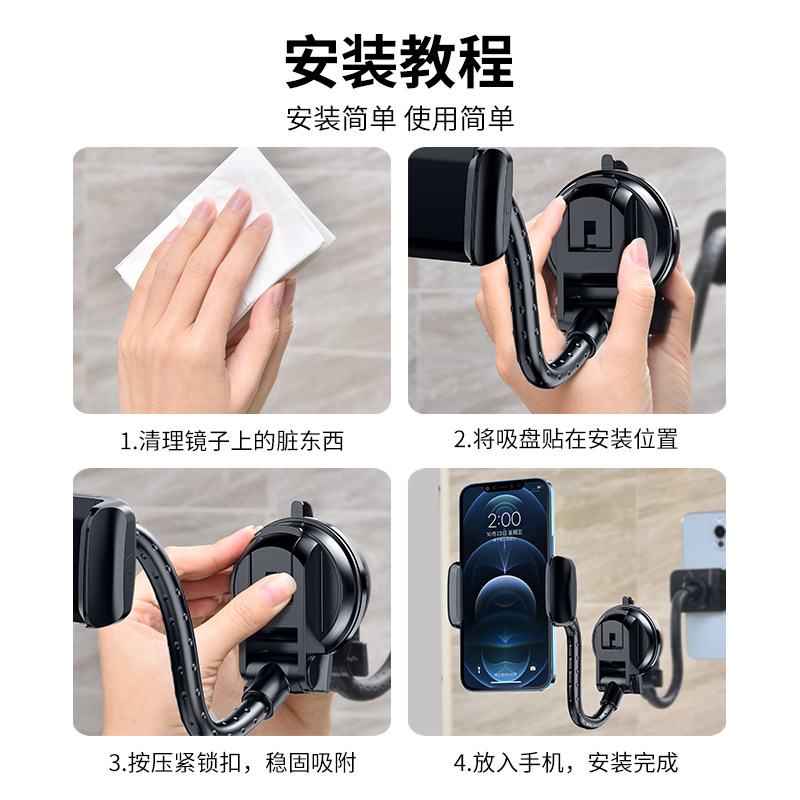 安装教程

安装简单 使用简单

1.清理镜子上的脏东西

2.将吸盘贴在安装位置

3.按压紧锁扣，稳固吸附

2:00

10月23日 星期五

4.放入手机，安装完成