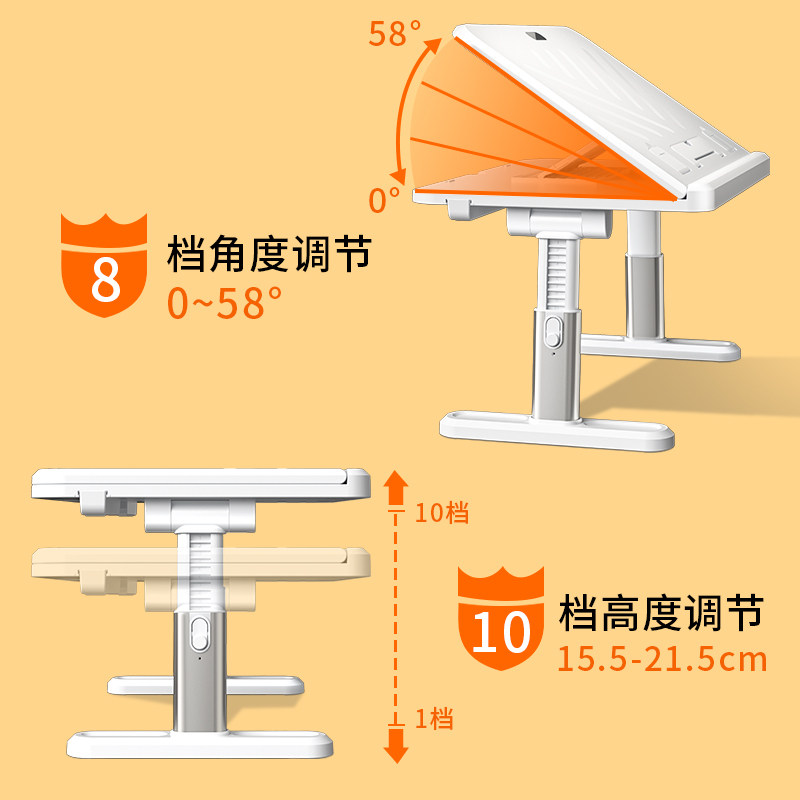 58°

0°

8 档角度调节
0~58°

10档

10 档高度调节
15.5-21.5cm

1档